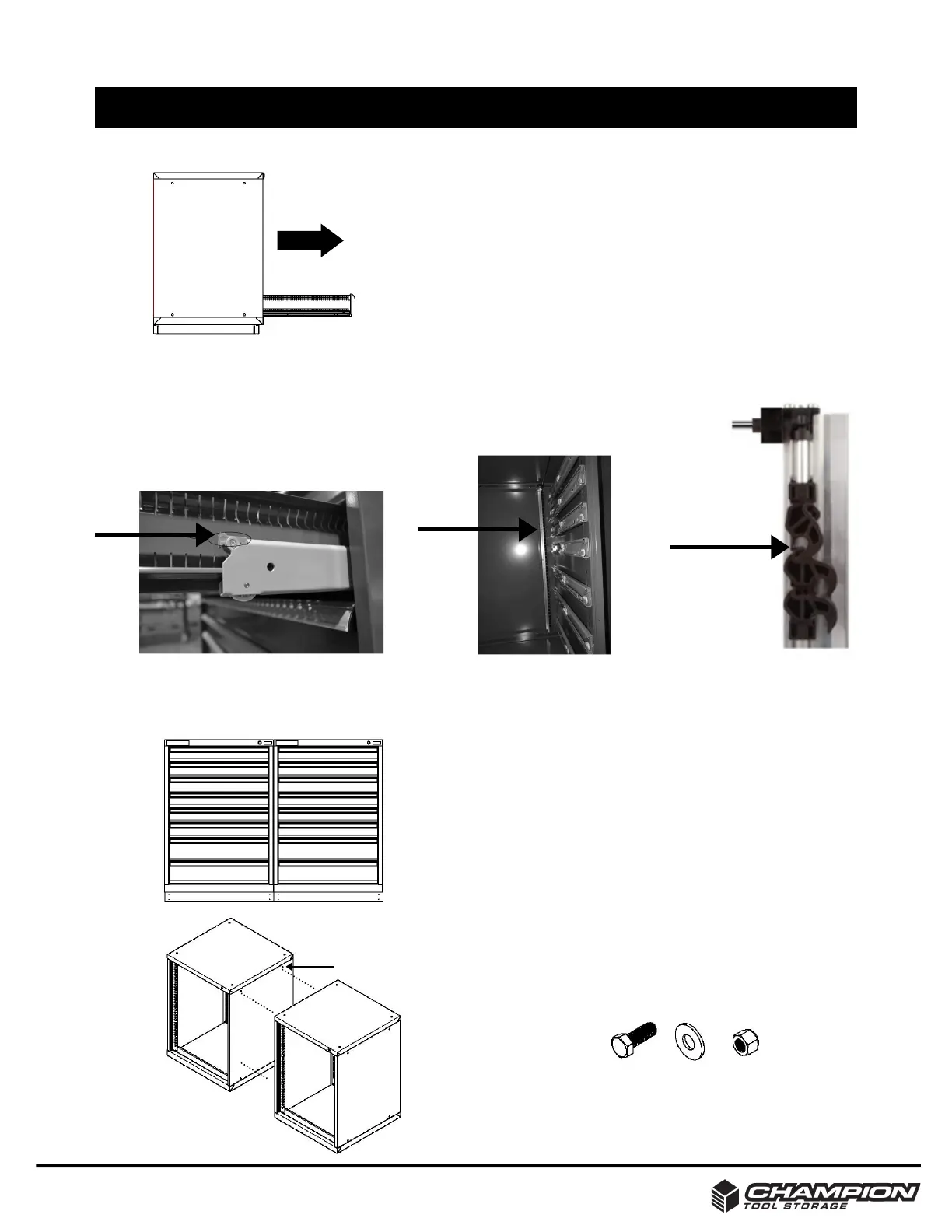 CHAMPION
TOOL STORAGE