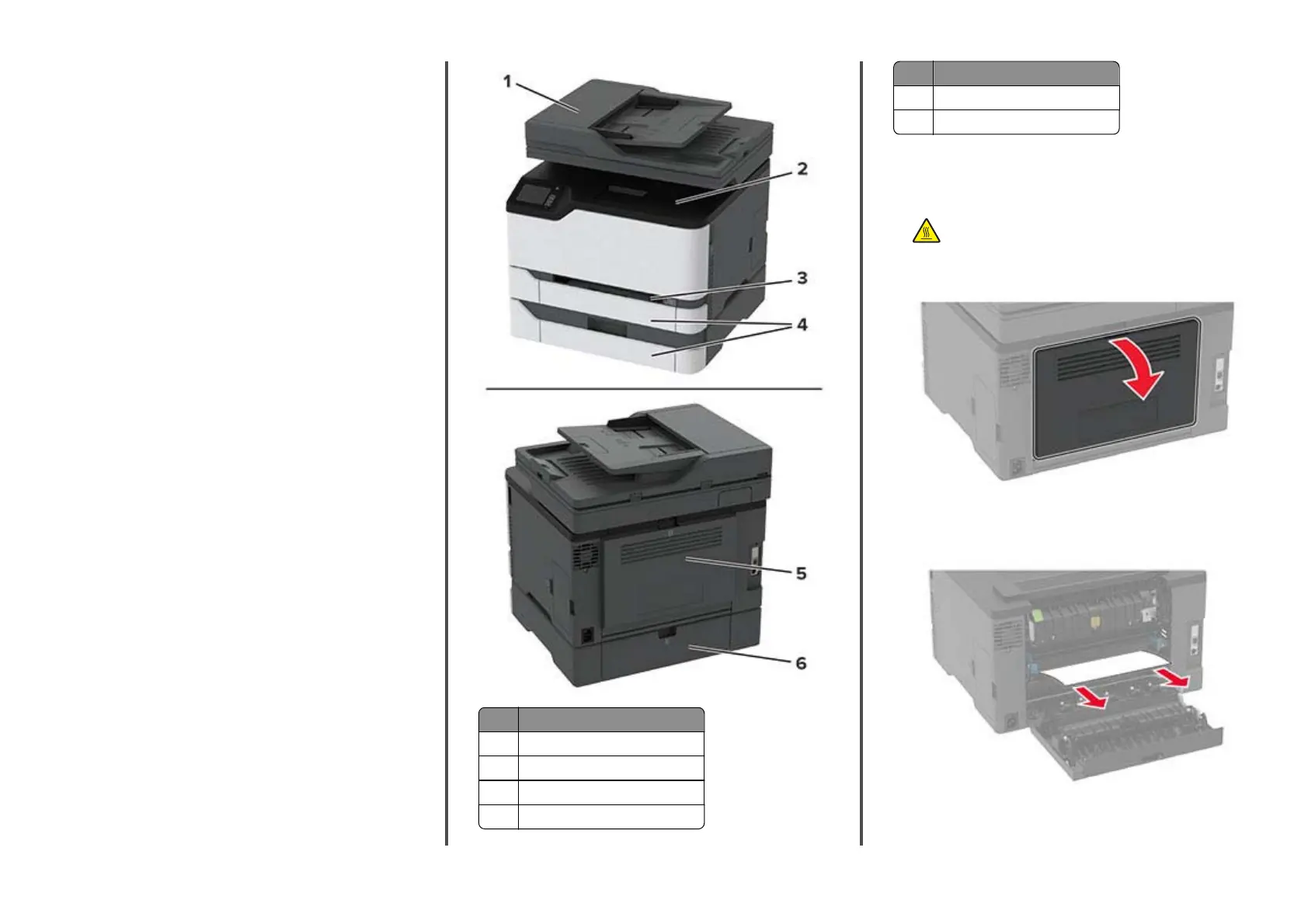 1

2

3

4

5

6