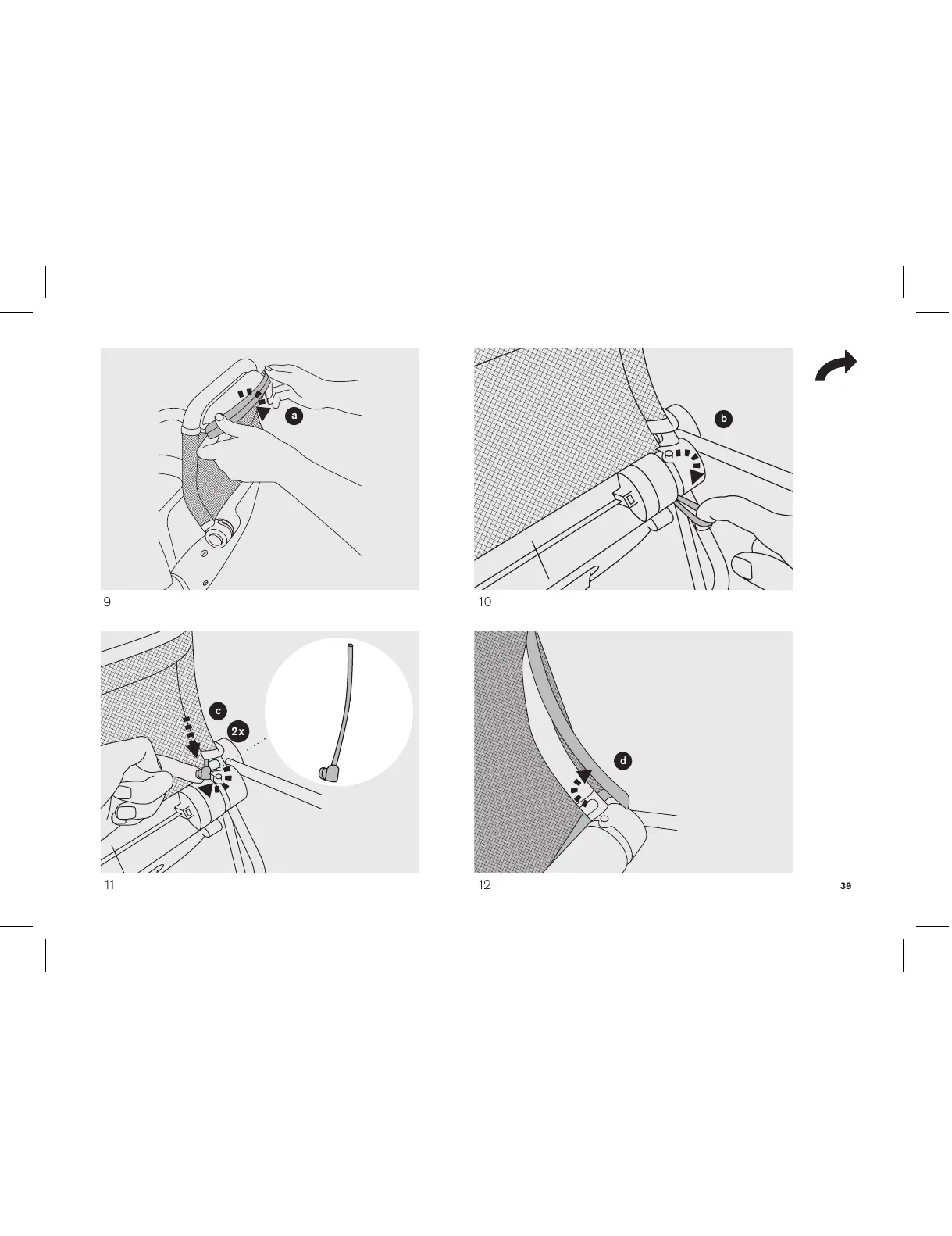 a

9

b

10

c

2x

11

d

12

39