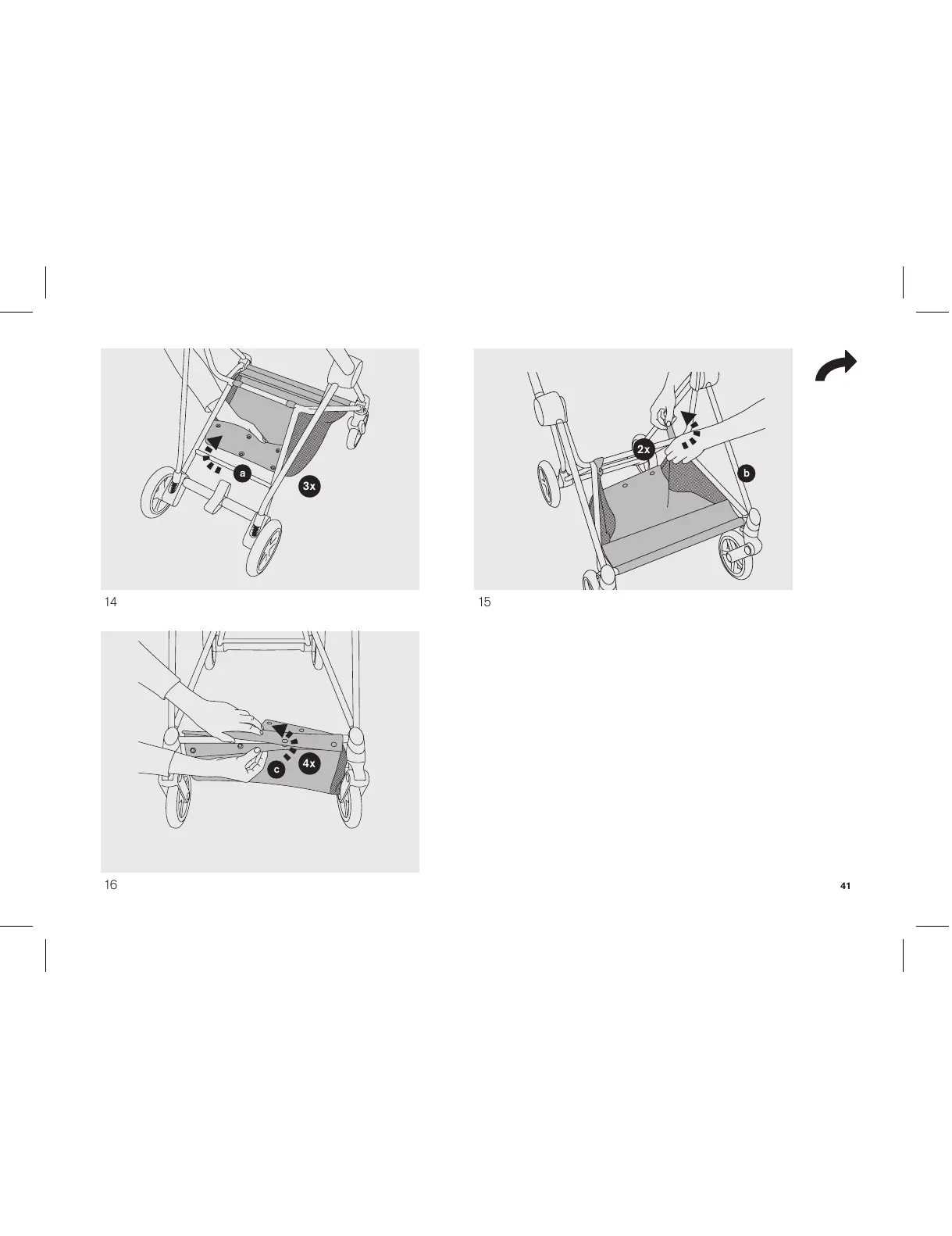 a

3x

14

2x

b

15

c

4x

16

41