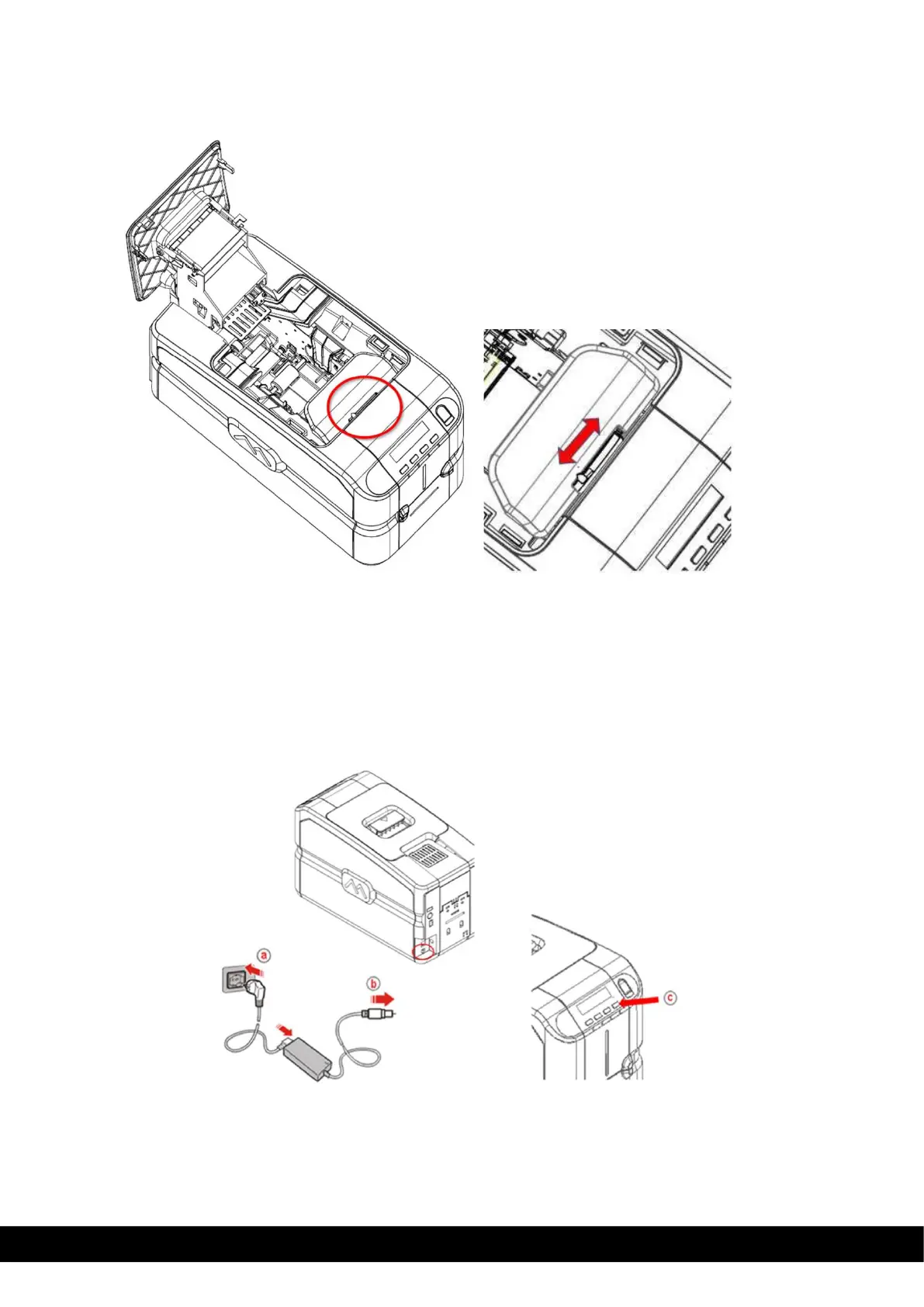 a

b

c