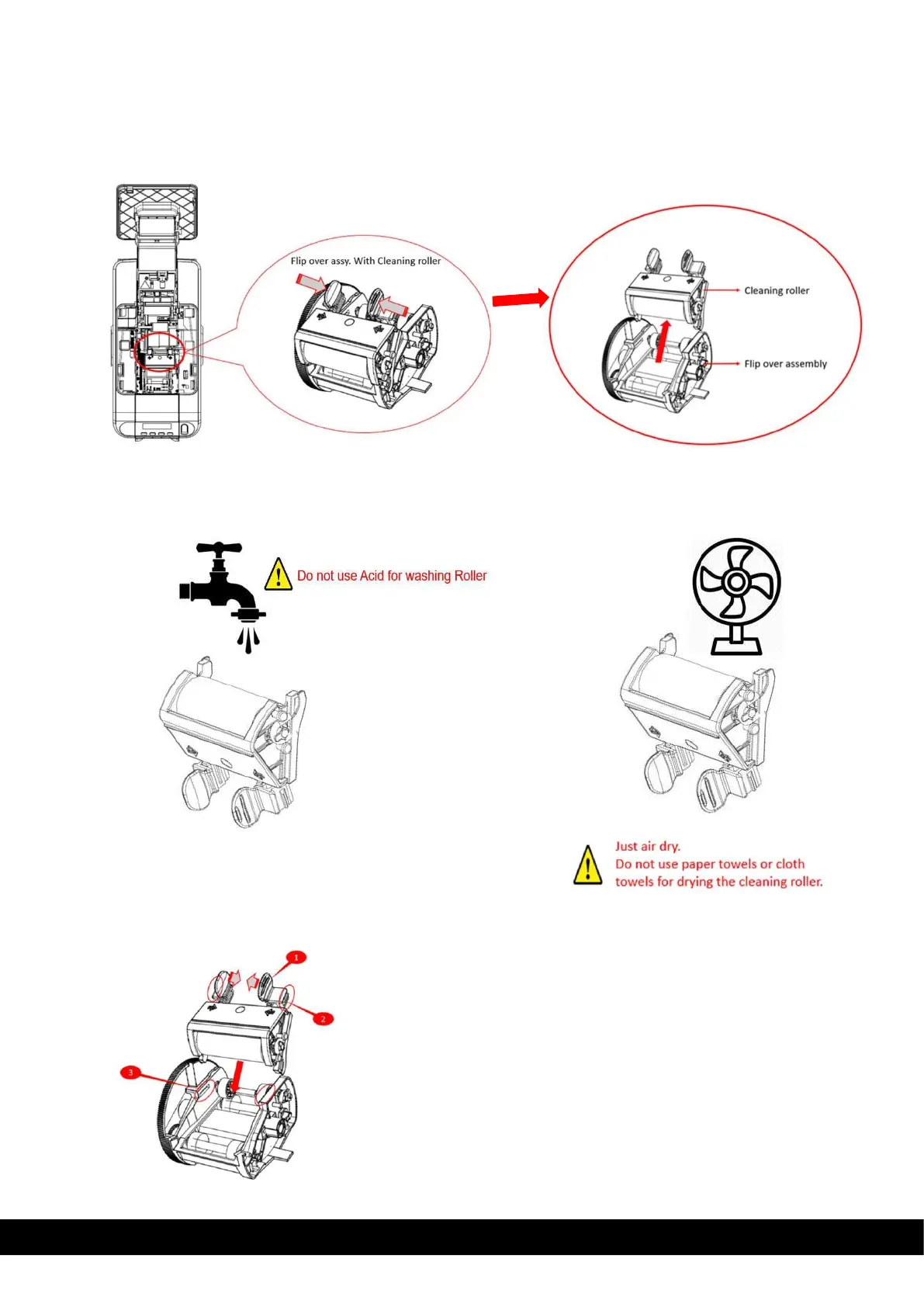 Flip over assy. With Cleaning roller

Cleaning roller

Flip over assembly

Do not use Acid for washing Roller

Just air dry.
Do not use paper towels or cloth towels for drying the cleaning roller.

1

2

3