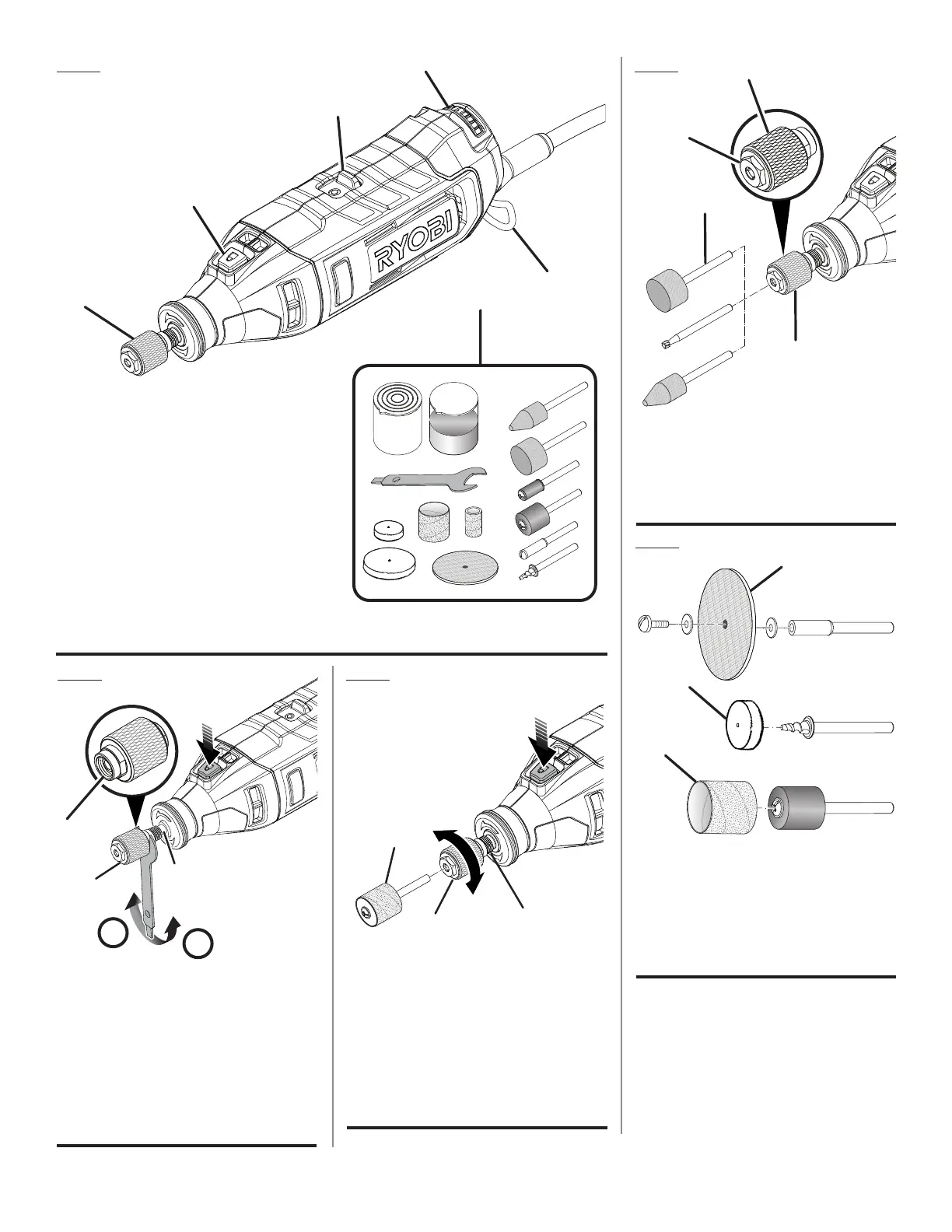 RYOBI