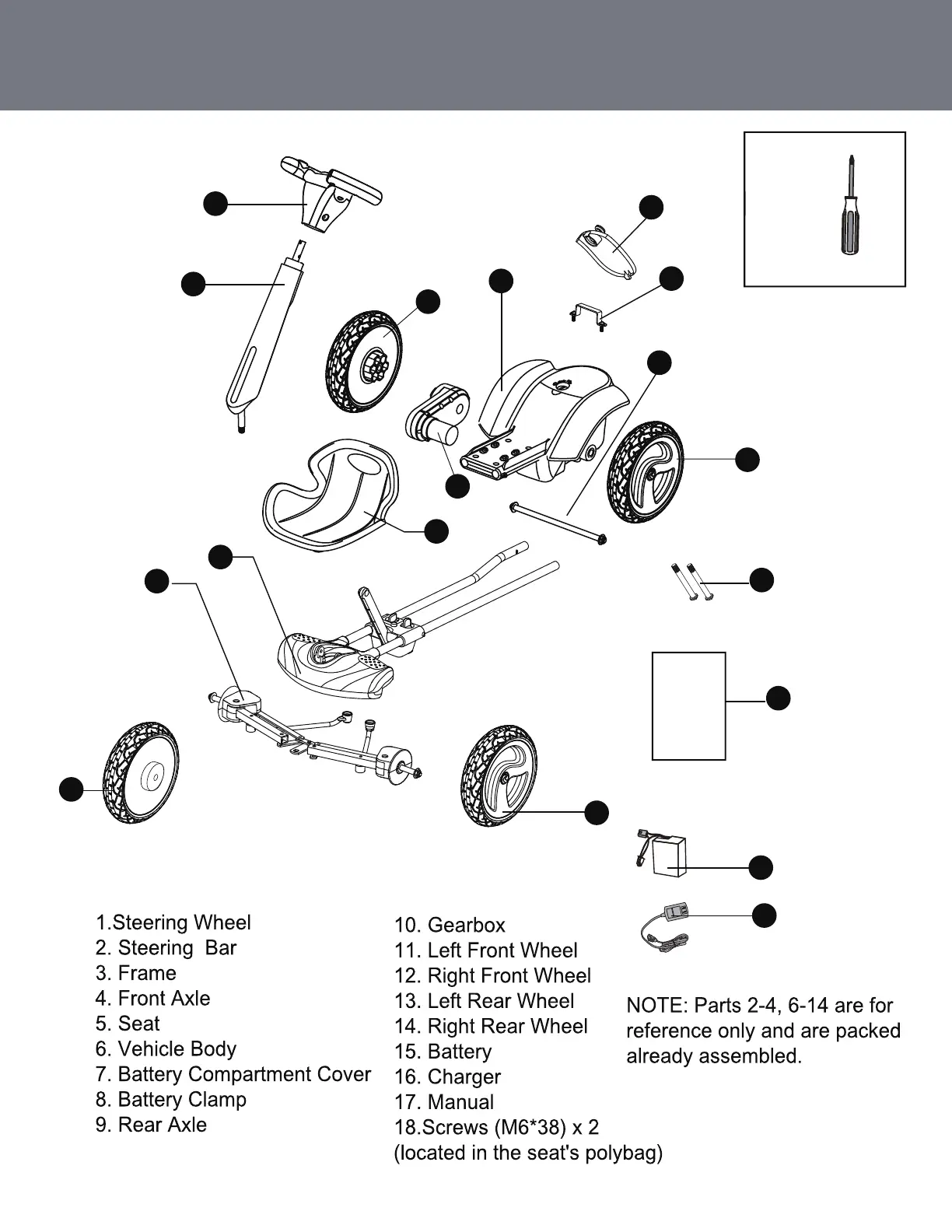 1.Steering Wheel
2. Steering  Bar
3. Frame
4. Front Axle
5. Seat
6. Vehicle Body
7. Battery Compartment Cover
8. Battery Clamp
9. Rear Axle

10. Gearbox
11. Left Front Wheel
12. Right Front Wheel
13. Left Rear Wheel
14. Right Rear Wheel
15. Battery
16. Charger
17. Manual
18.Screws (M6*38) x 2
(located in the seat's polybag)

NOTE: Parts 2-4, 6-14 are for reference only and are packed already assembled.