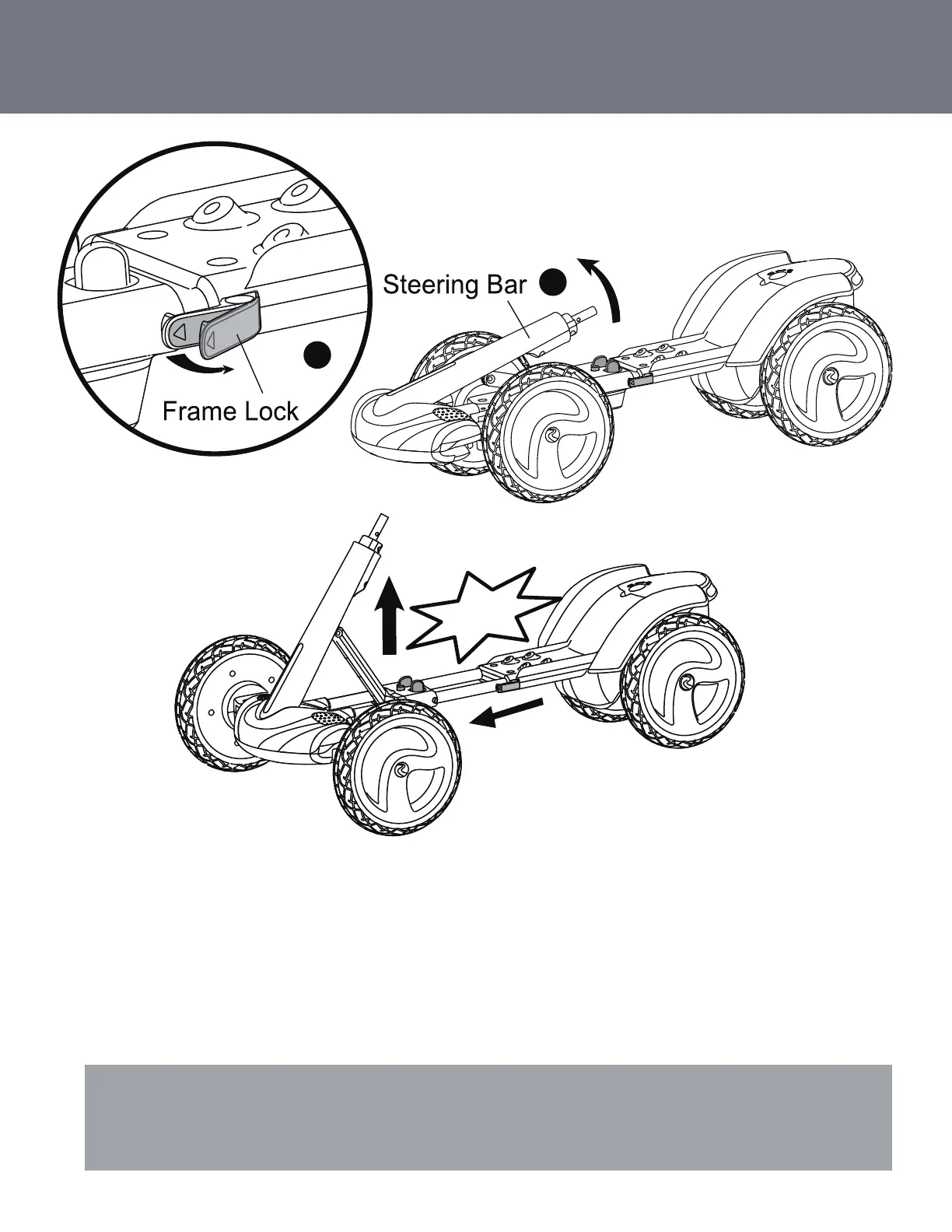 Steering Bar

Frame Lock