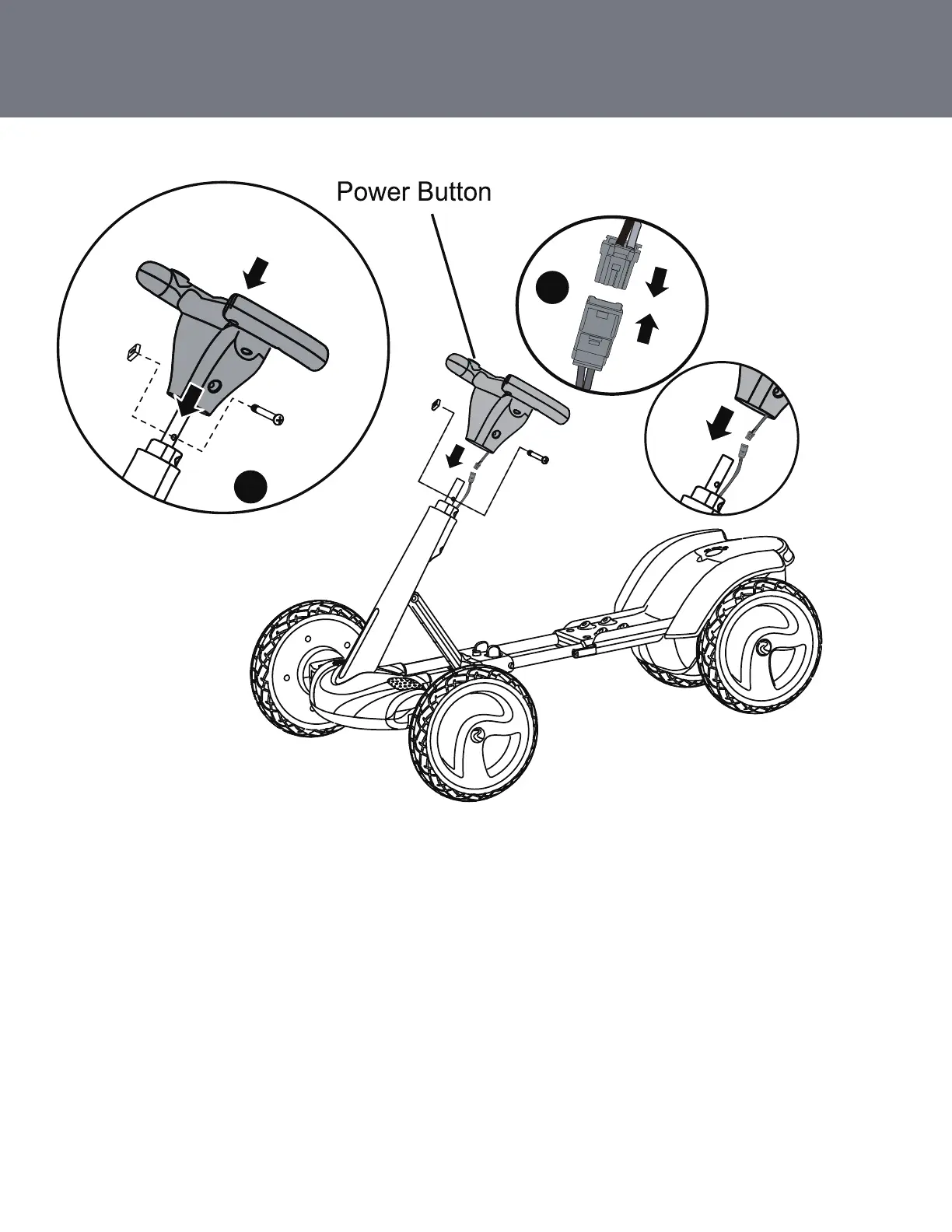 Power Button