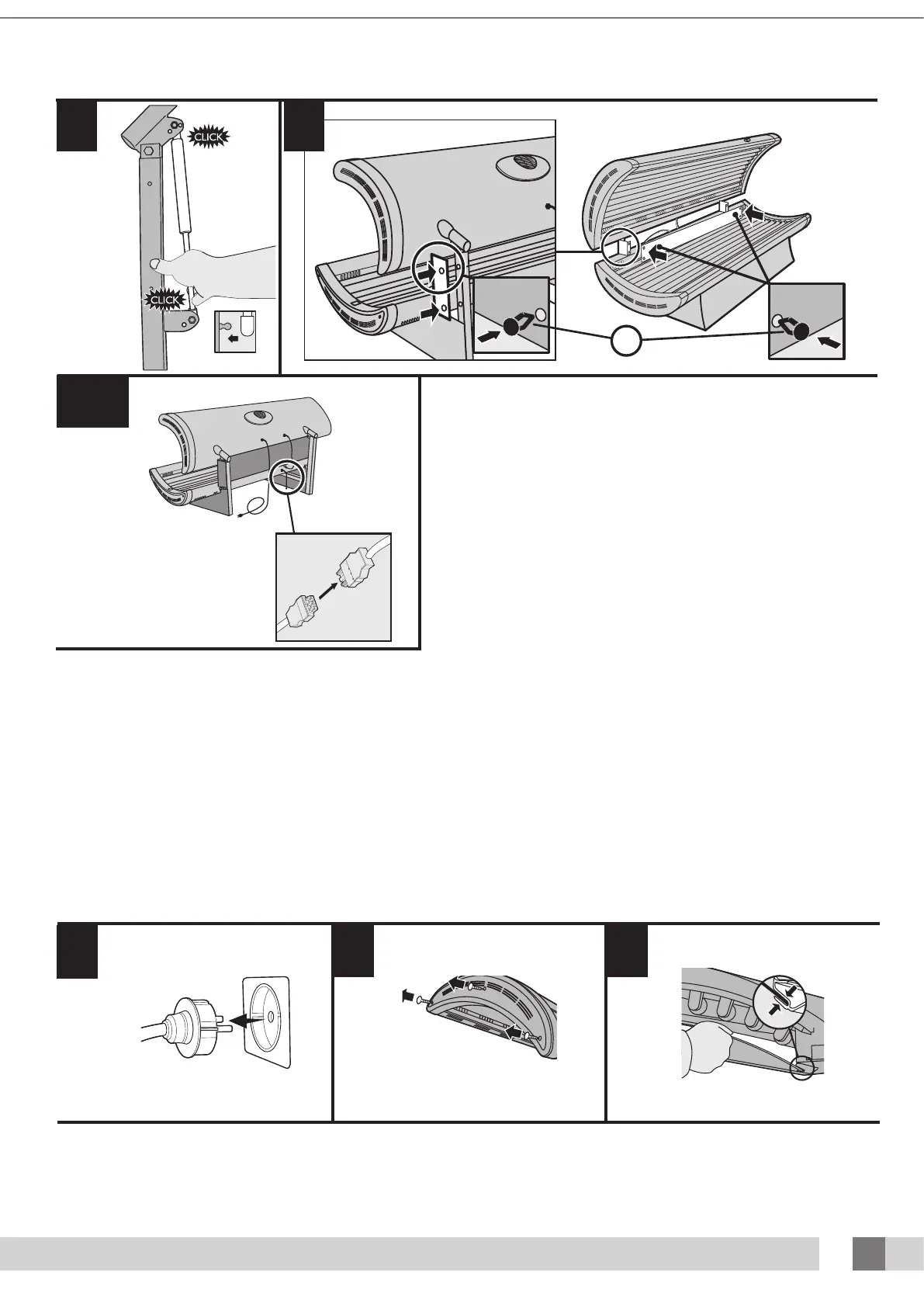 CLICK

CLICK