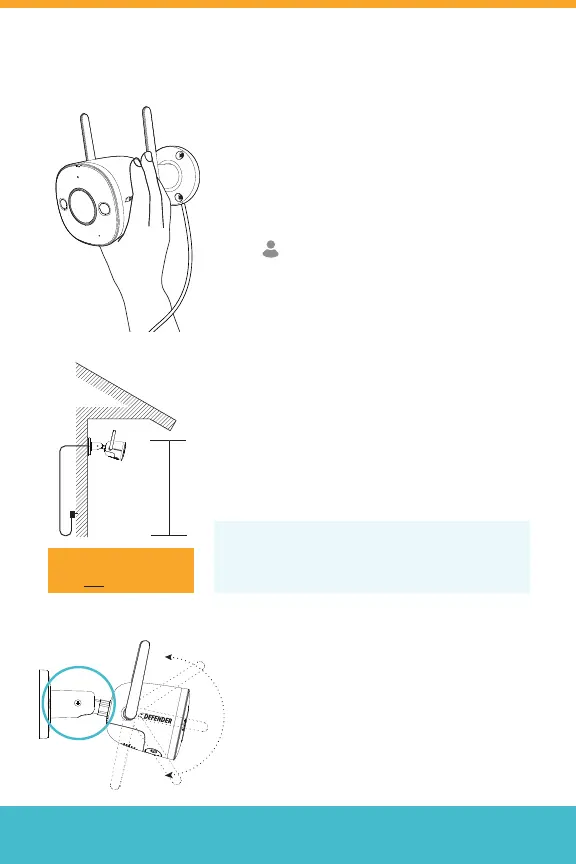 DEFENDER