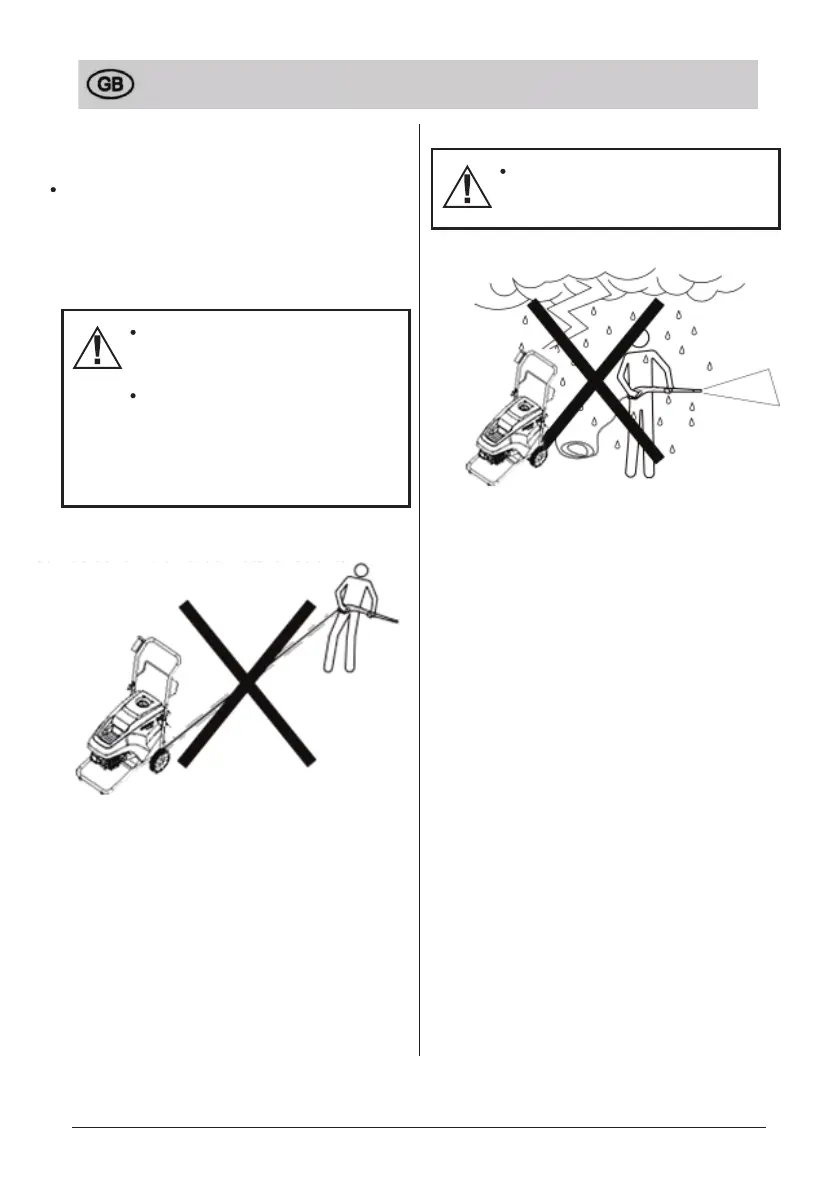 GB