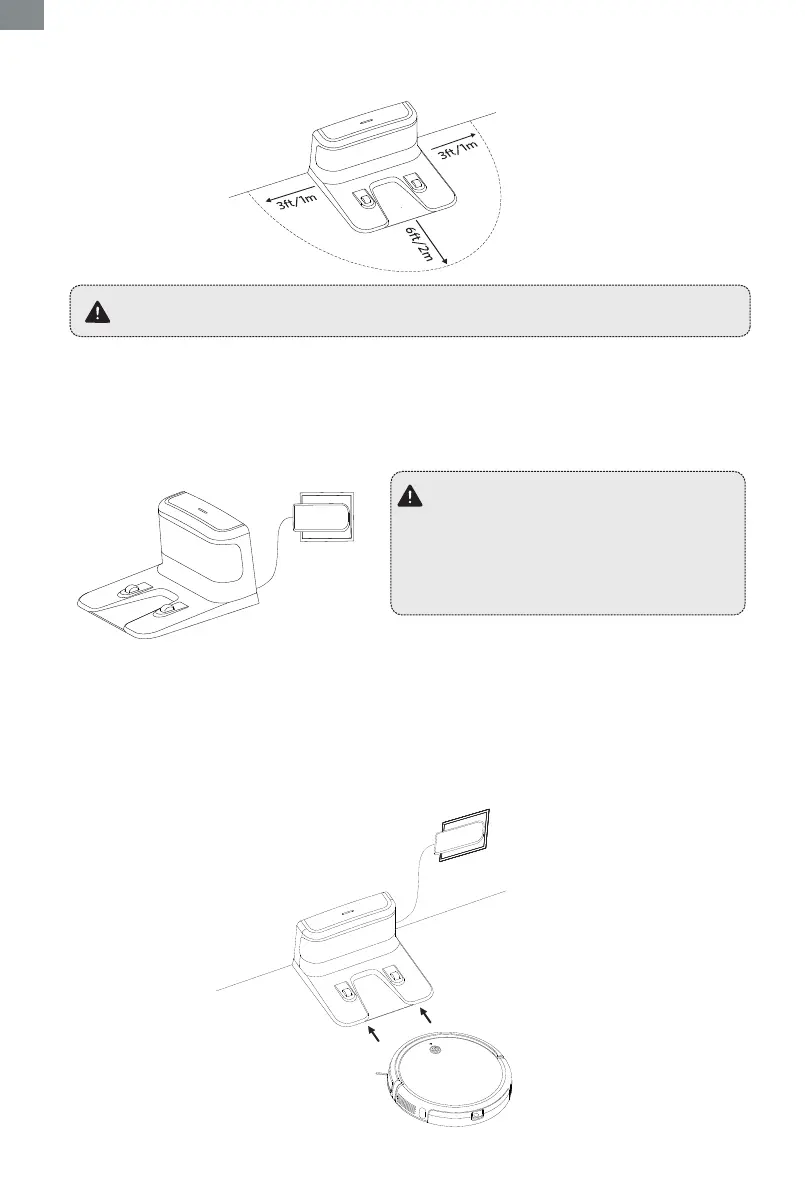 3ft/1m

3ft/1m

6ft/2m