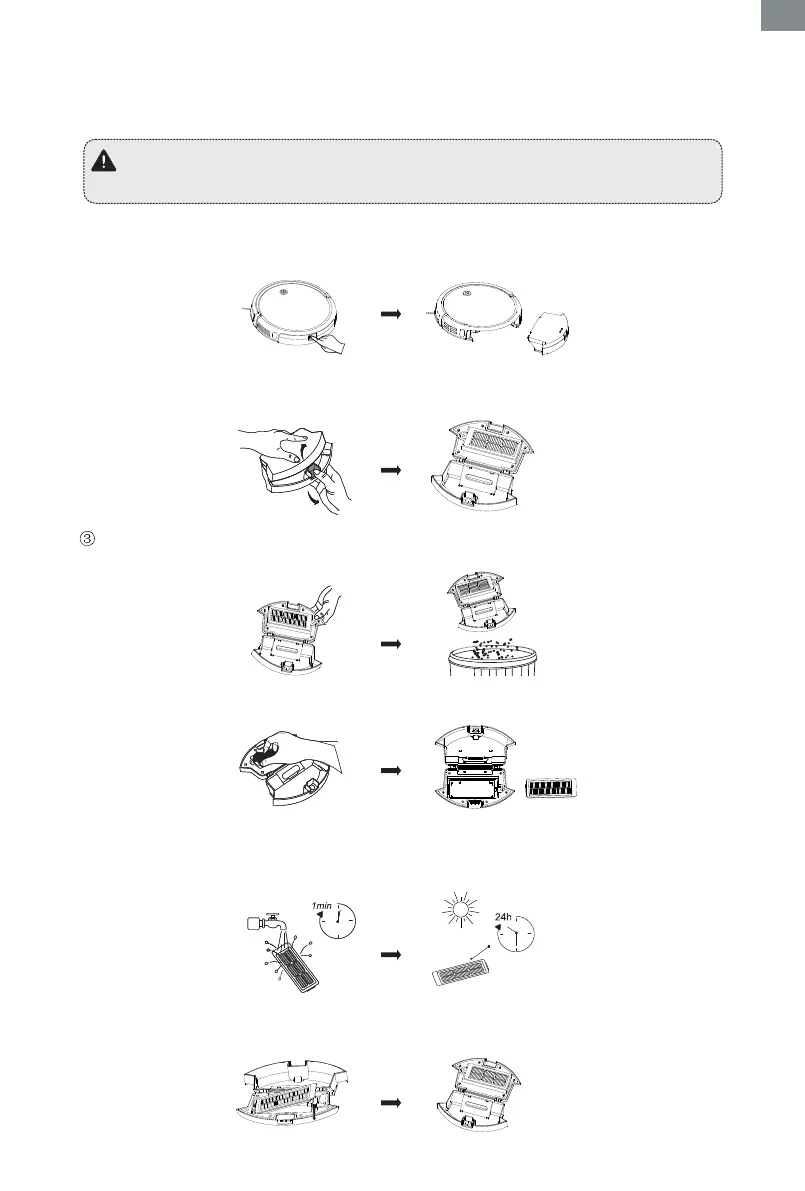 ③

1min

24h