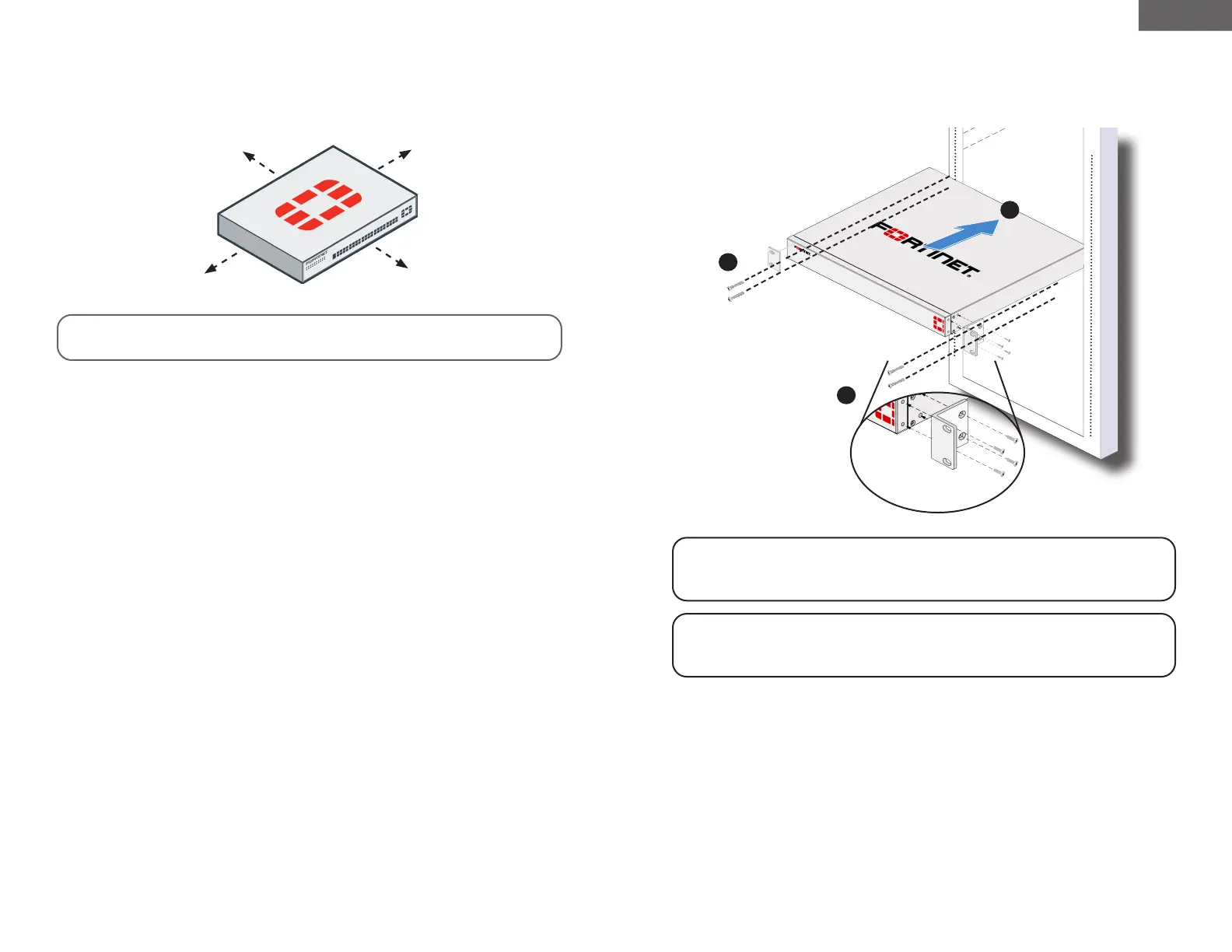 FORTINET.