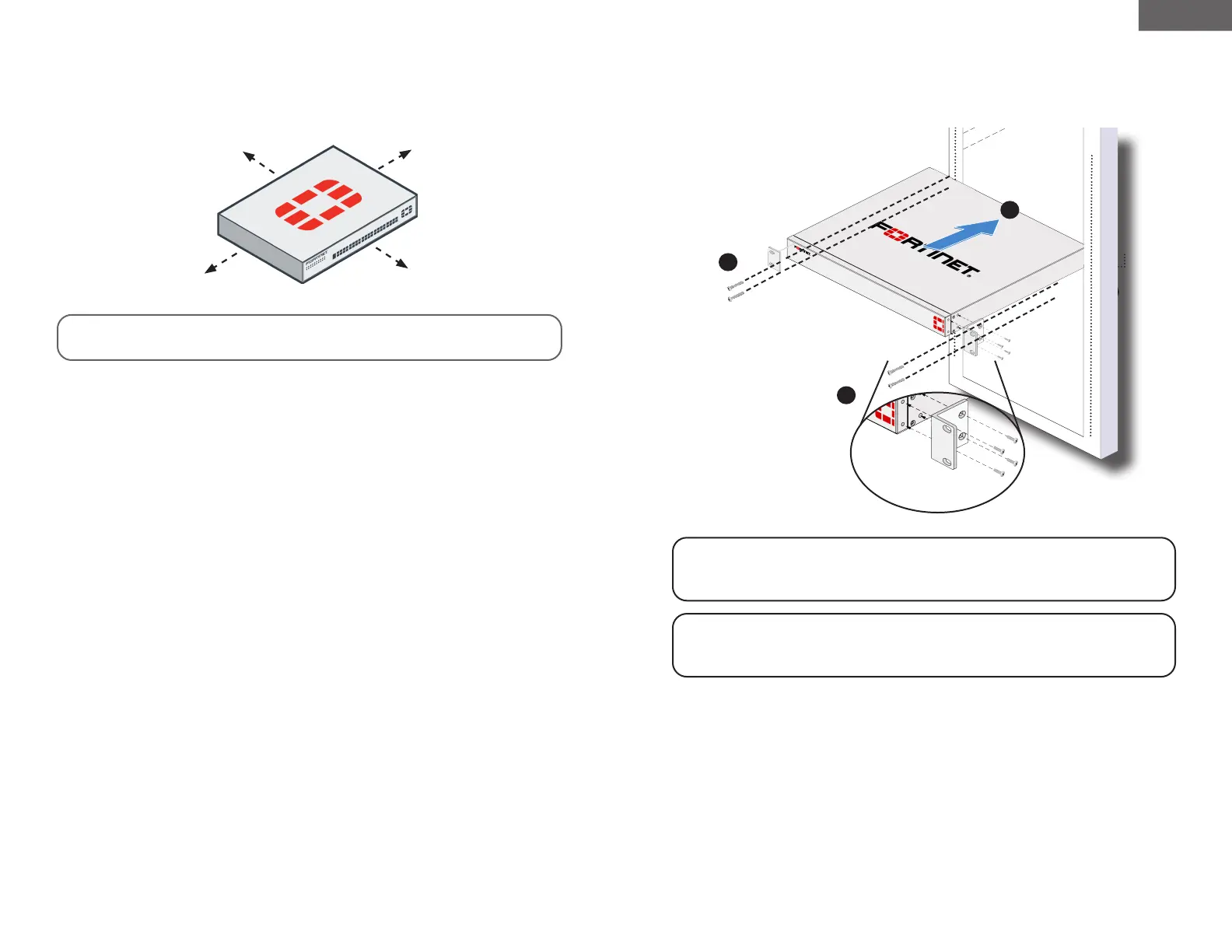 FORTINET.