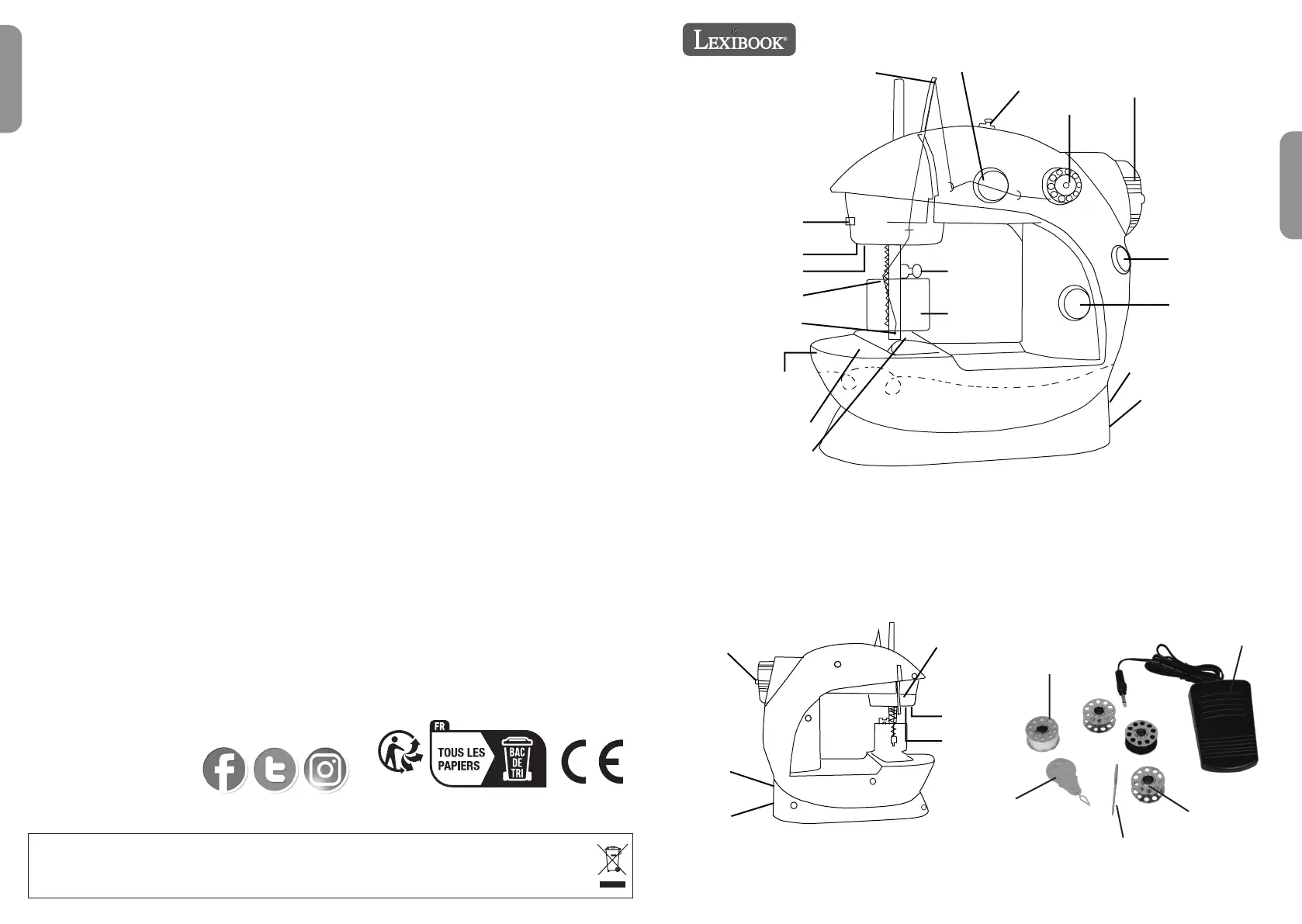 LEXIBOOK®

FR
TOUS LES PAPIERS
BAC DE TRI

CE