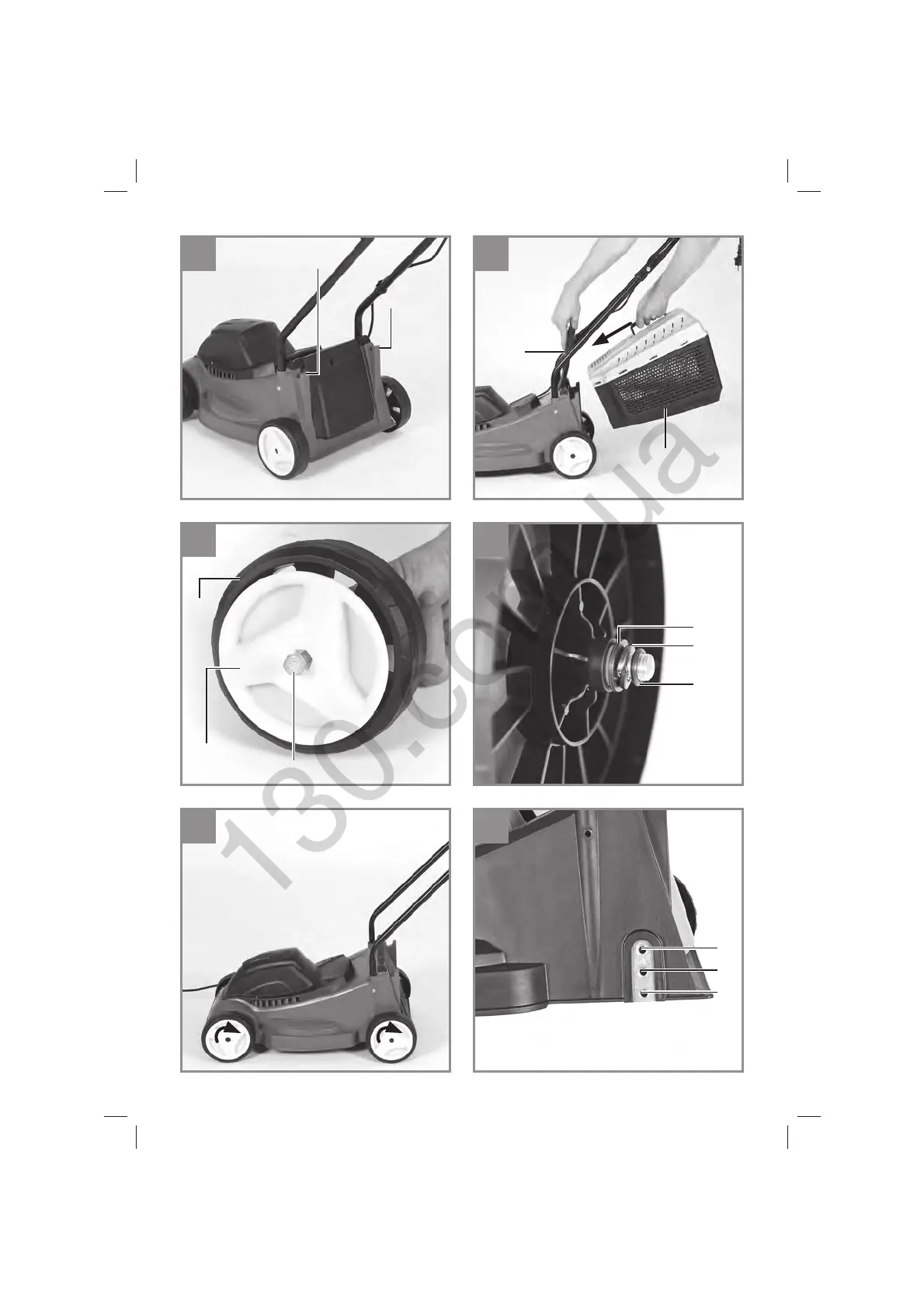 130.com.ua