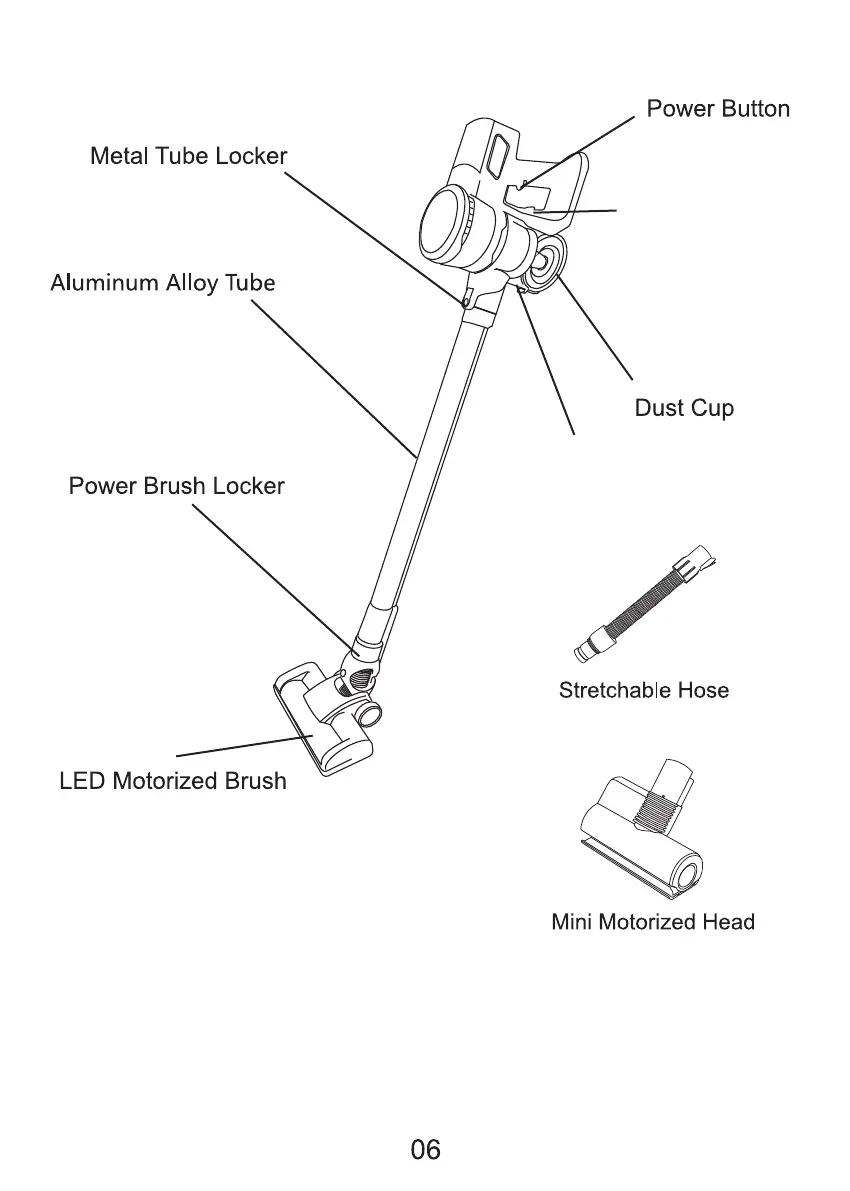 Power Button

Metal Tube Locker

Aluminum Alloy Tube

Dust Cup

Power Brush Locker

Stretchable Hose

LED Motorized Brush

Mini Motorized Head

06