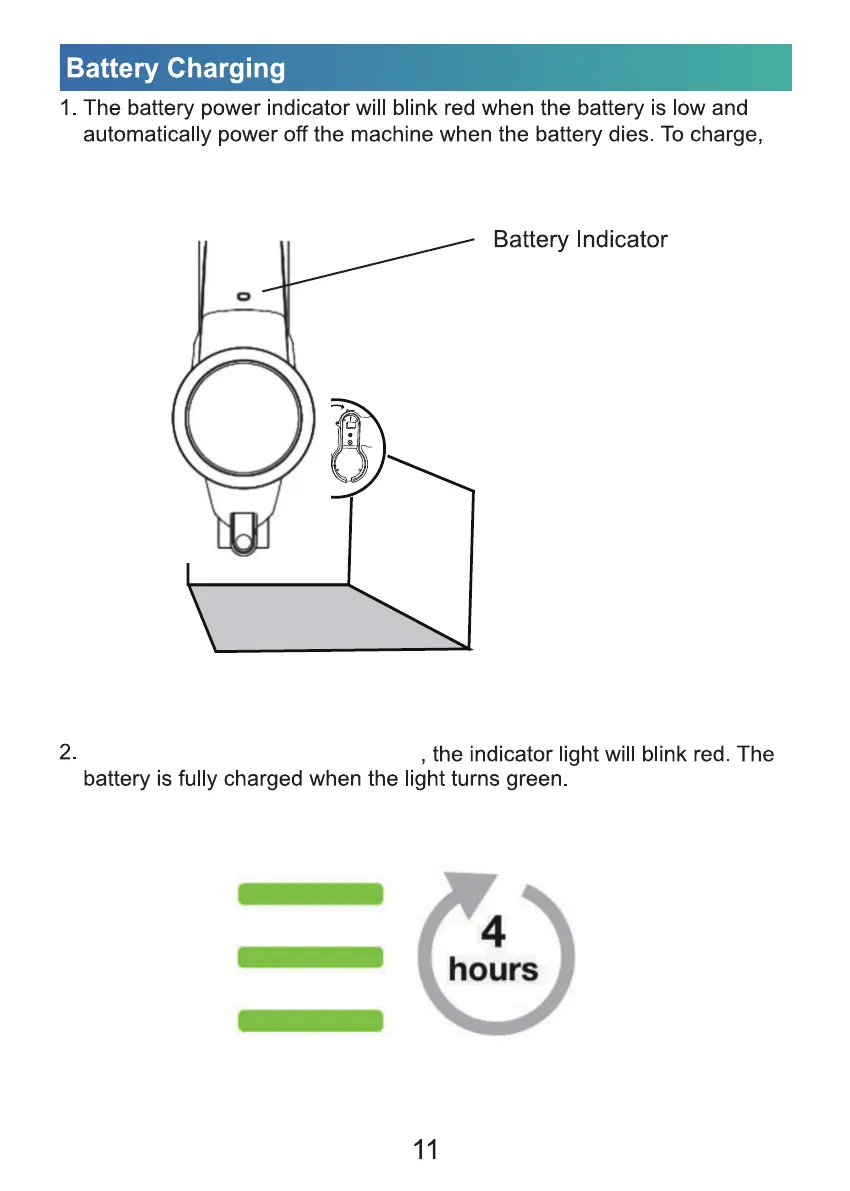 Battery Charging

1. The battery power indicator will blink red when the battery is low and automatically power off the machine when the battery dies. To charge,

Battery Indicator

2. , the indicator light will blink red. The battery is fully charged when the light turns green.

4 hours

11