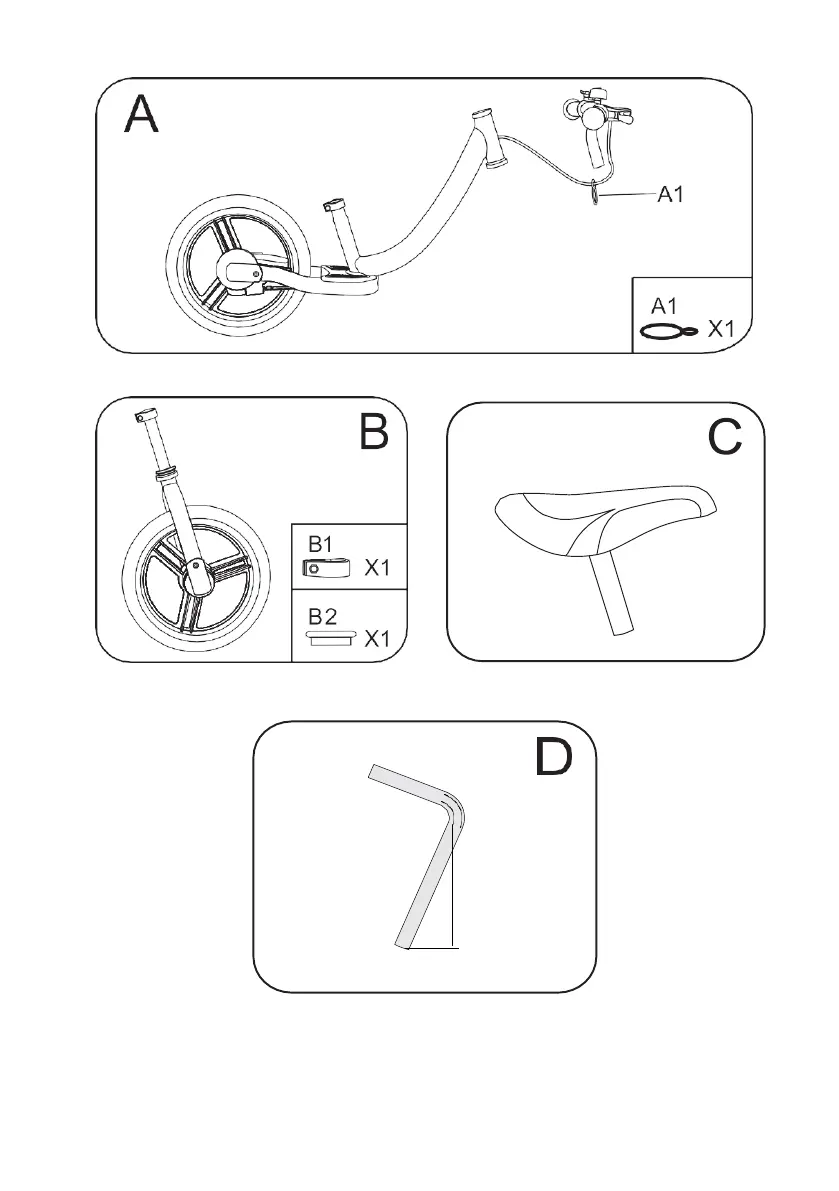 A

A1

A1
X1

B

B1
X1

B2
X1

C

D