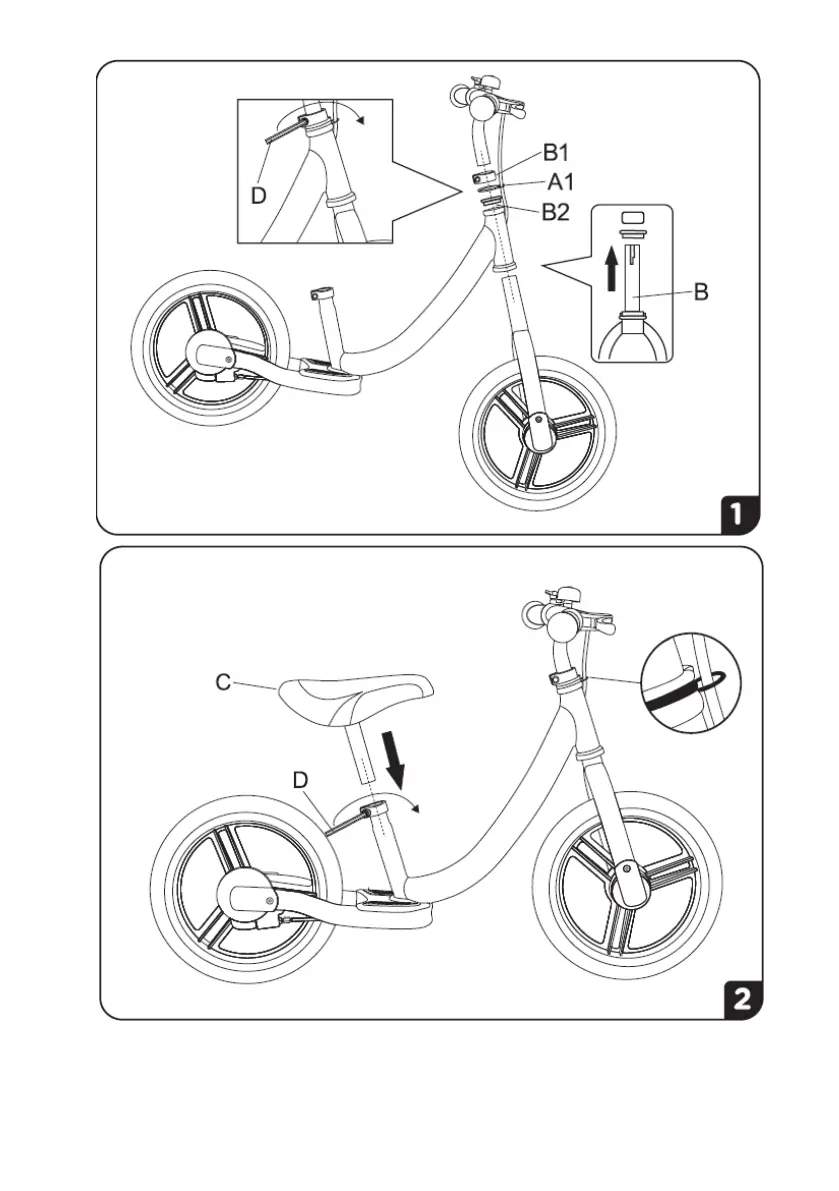 D
B1
A1
B2
B
1

C
D
2