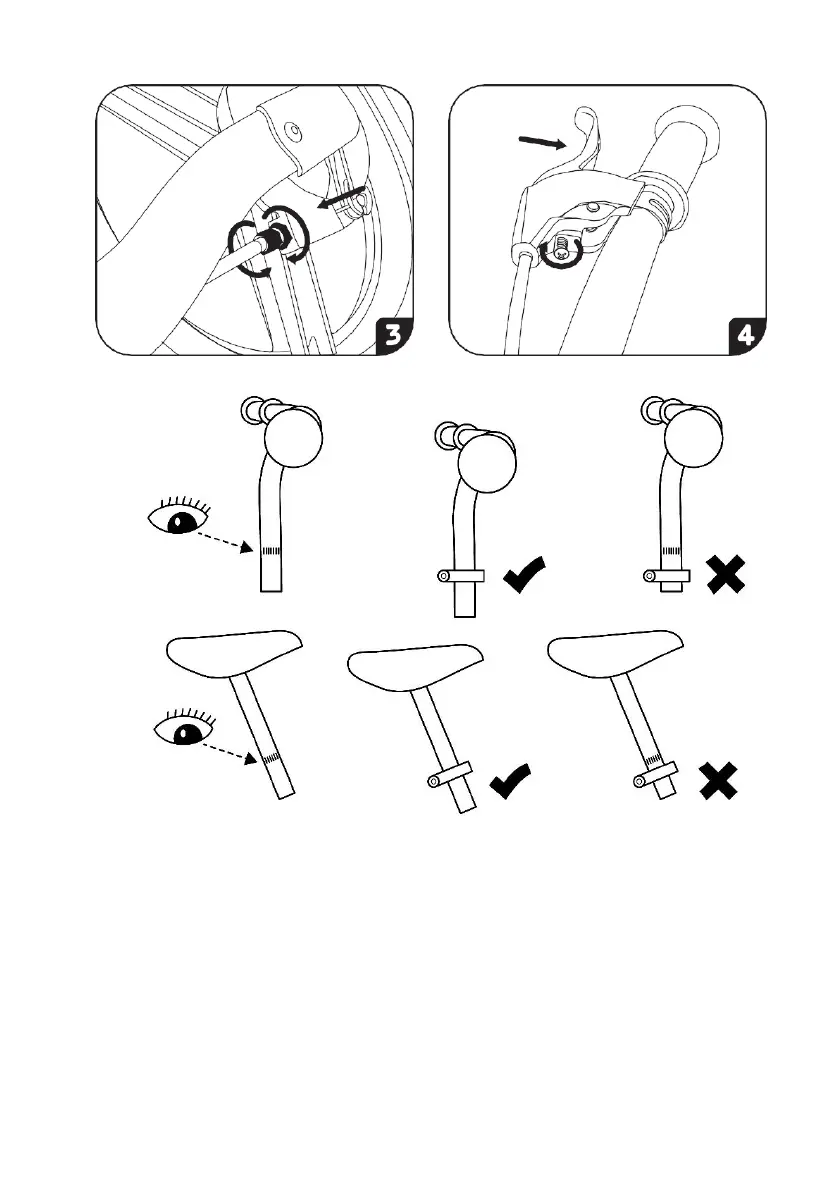 3

4