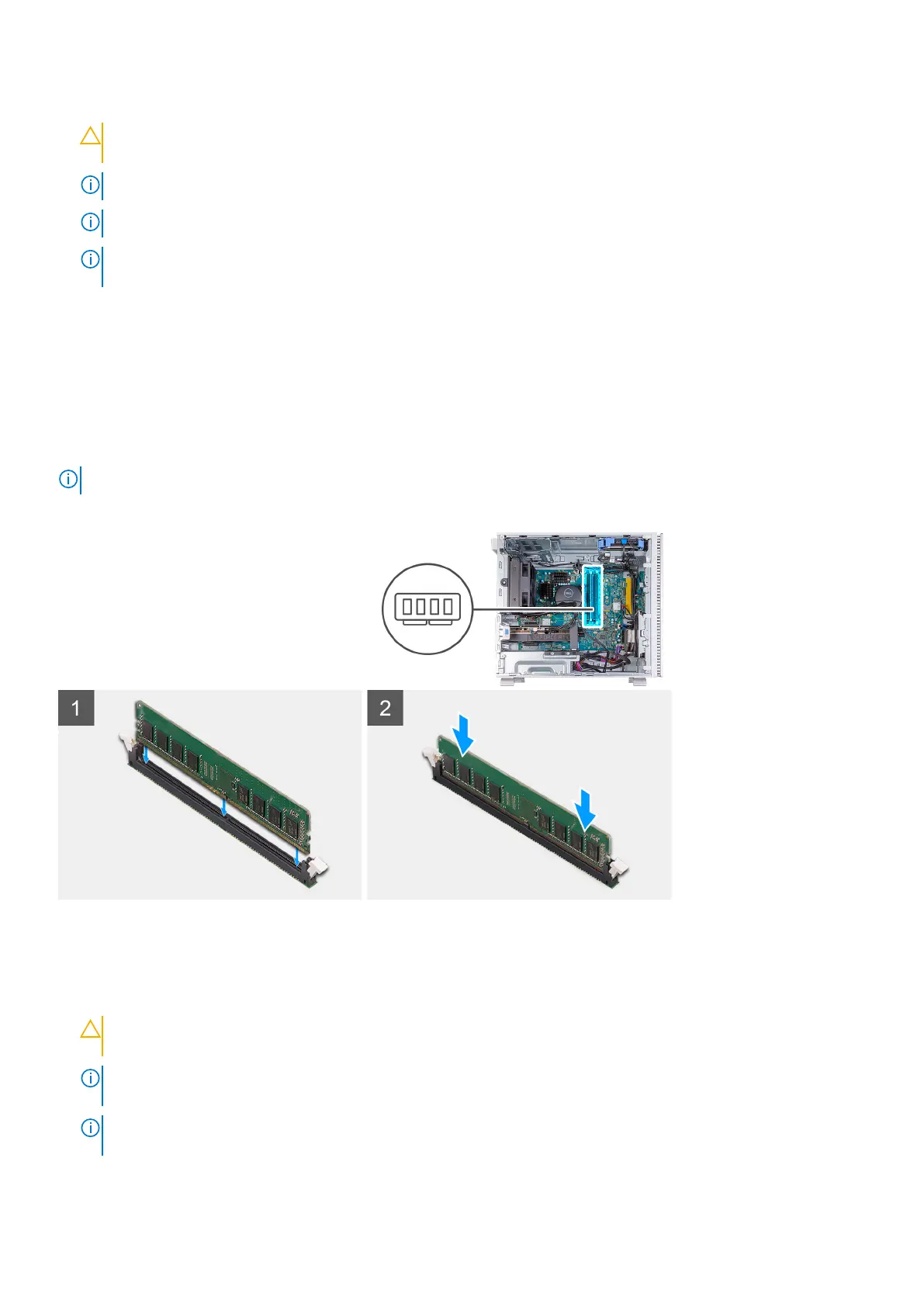 1

2