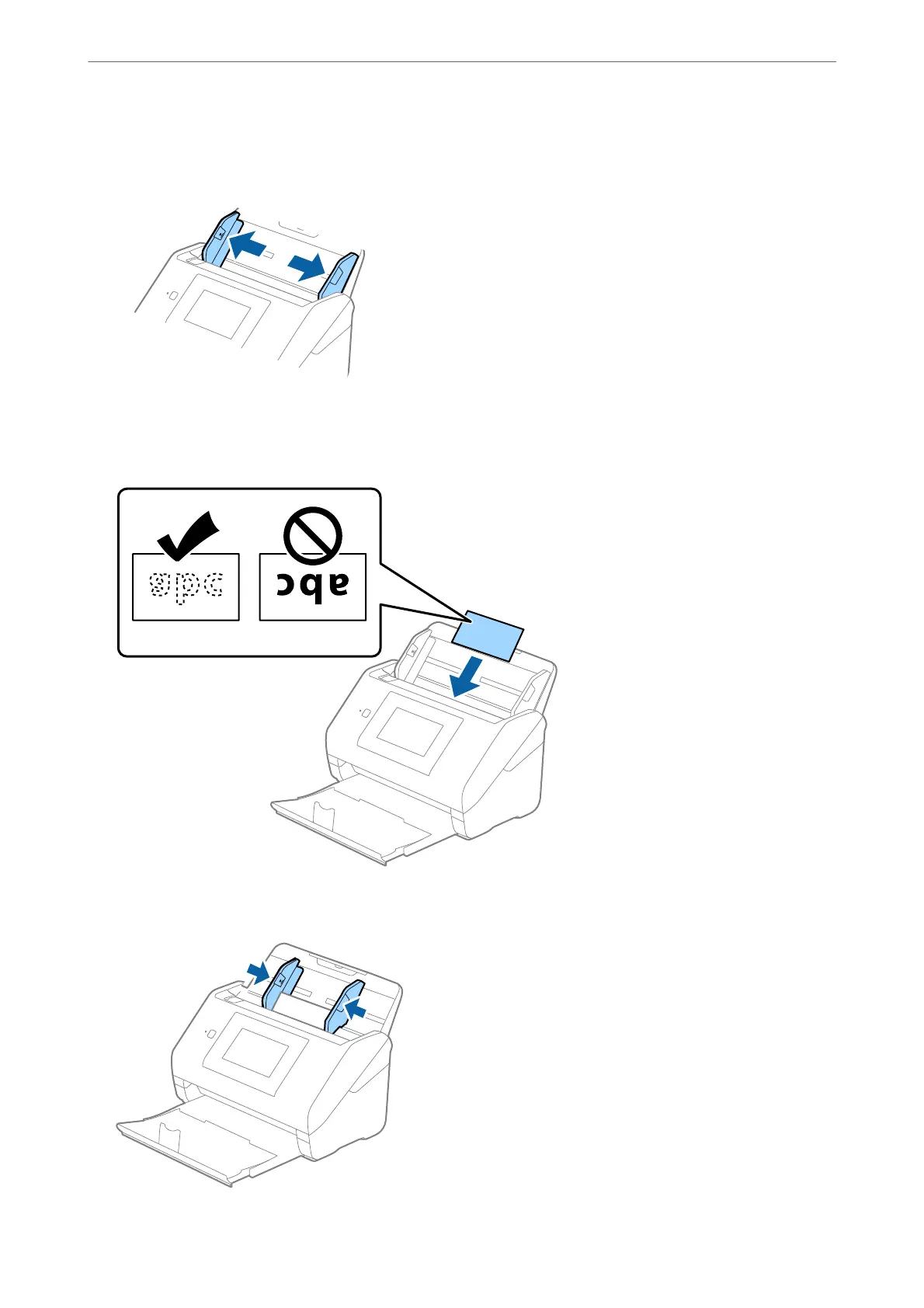 abc

abc