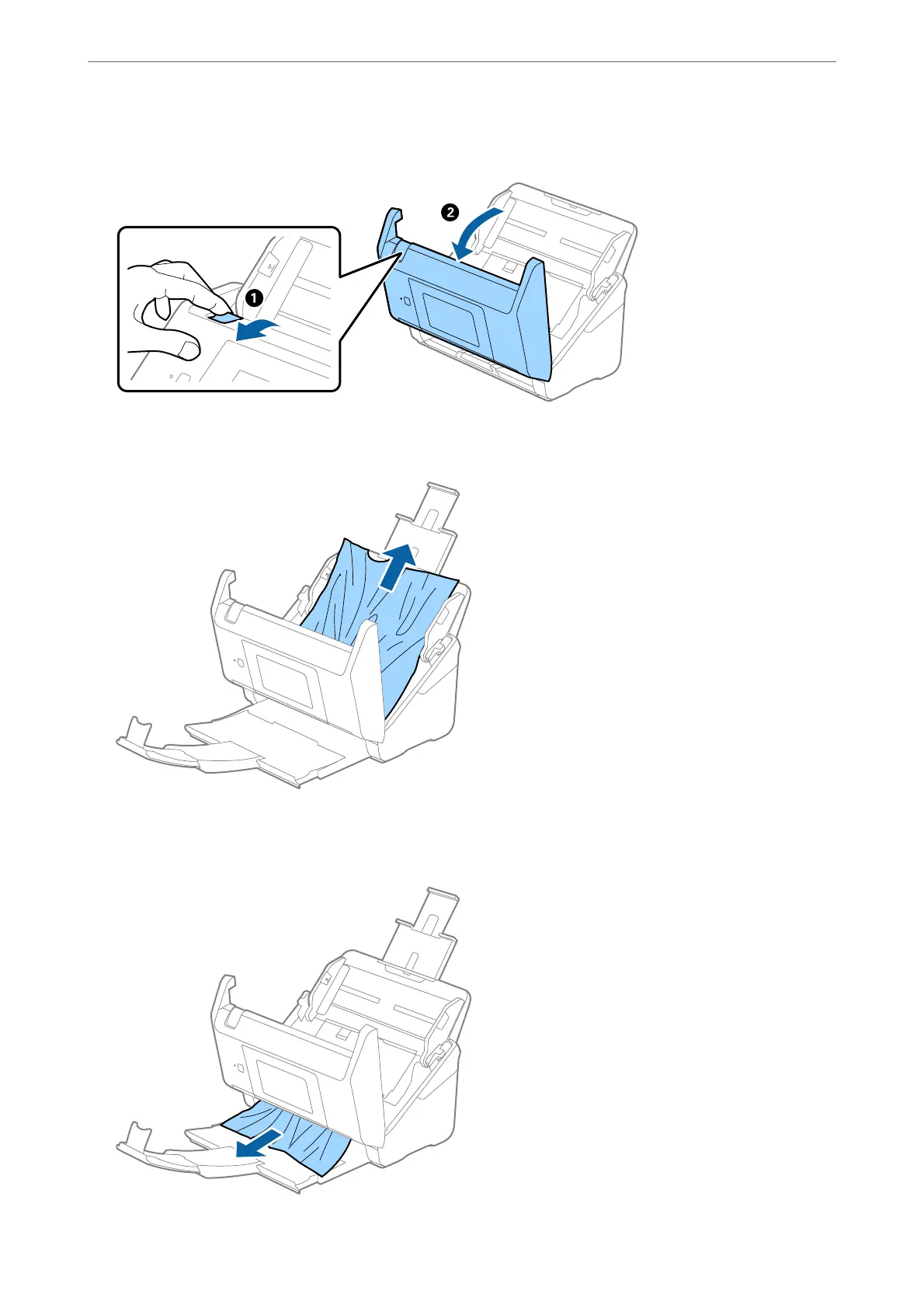 ❶
❷