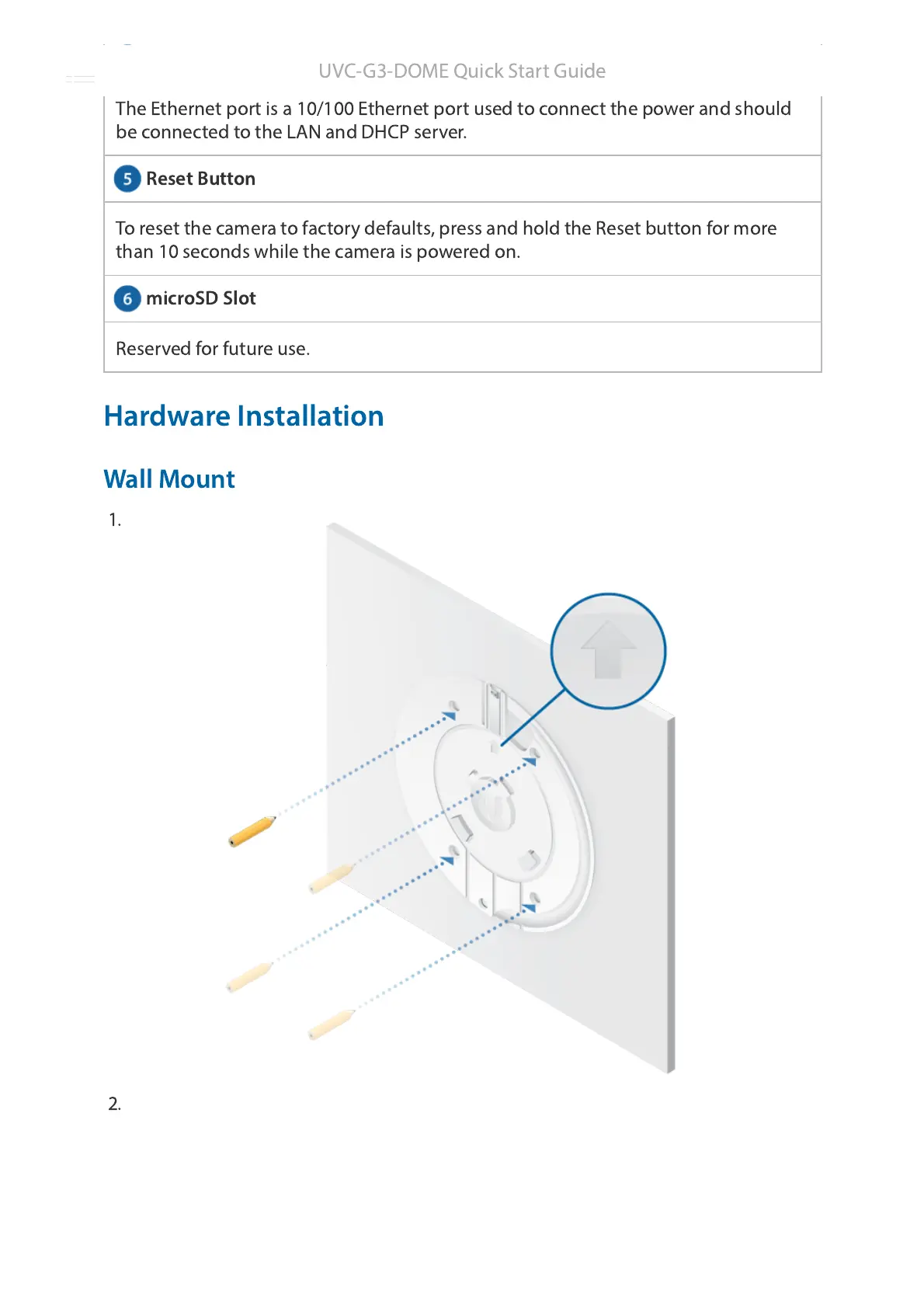 UVC-G3-DOME Quick Start Guide

The Ethernet port is a 10/100 Ethernet port used to connect the power and should be connected to the LAN and DHCP server.

5 Reset Button

To reset the camera to factory defaults, press and hold the Reset button for more than 10 seconds while the camera is powered on.

6 microSD Slot

Reserved for future use.

Hardware Installation

Wall Mount

1.

2.