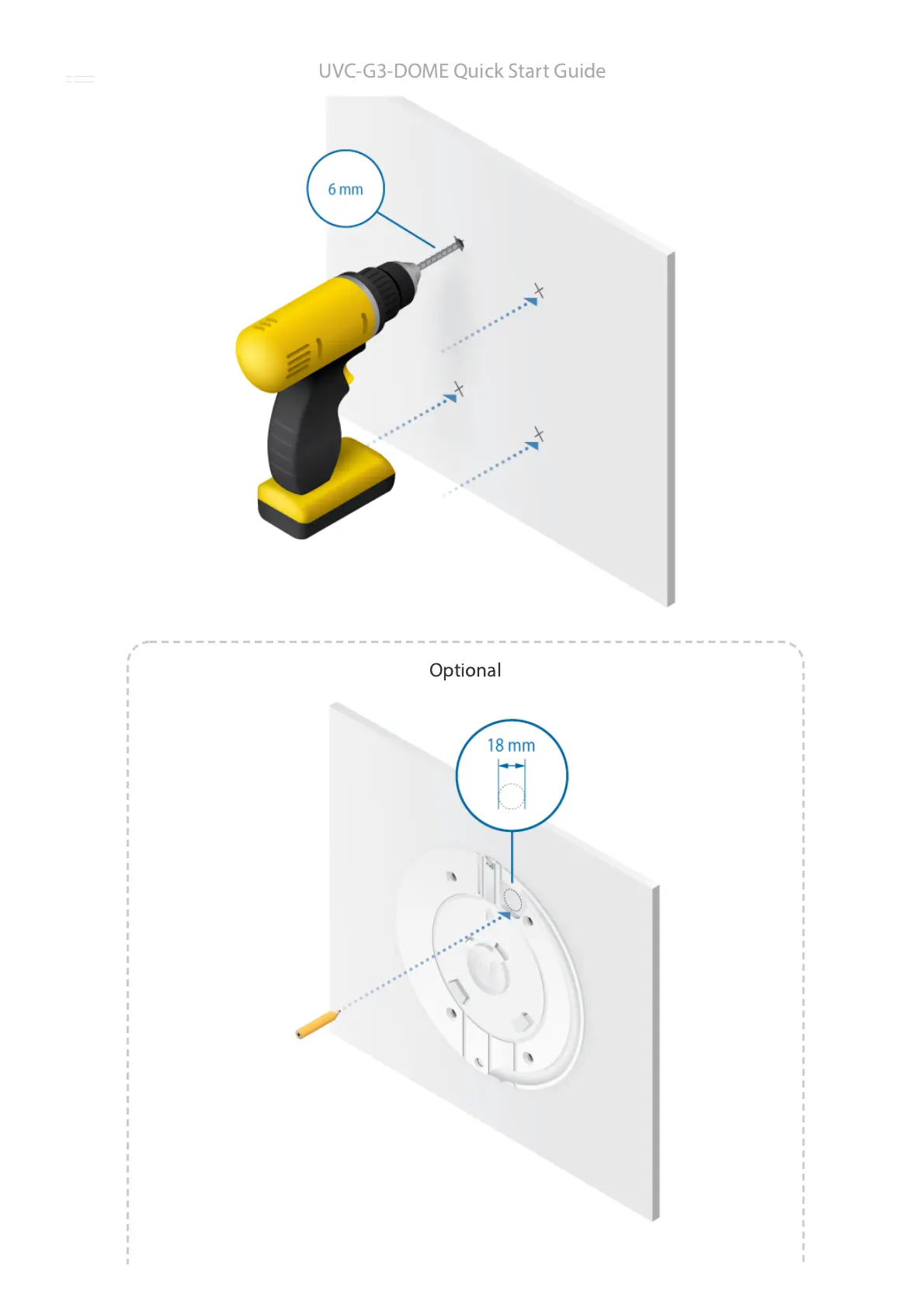 UVC-G3-DOME Quick Start Guide

6 mm

Optional

18 mm