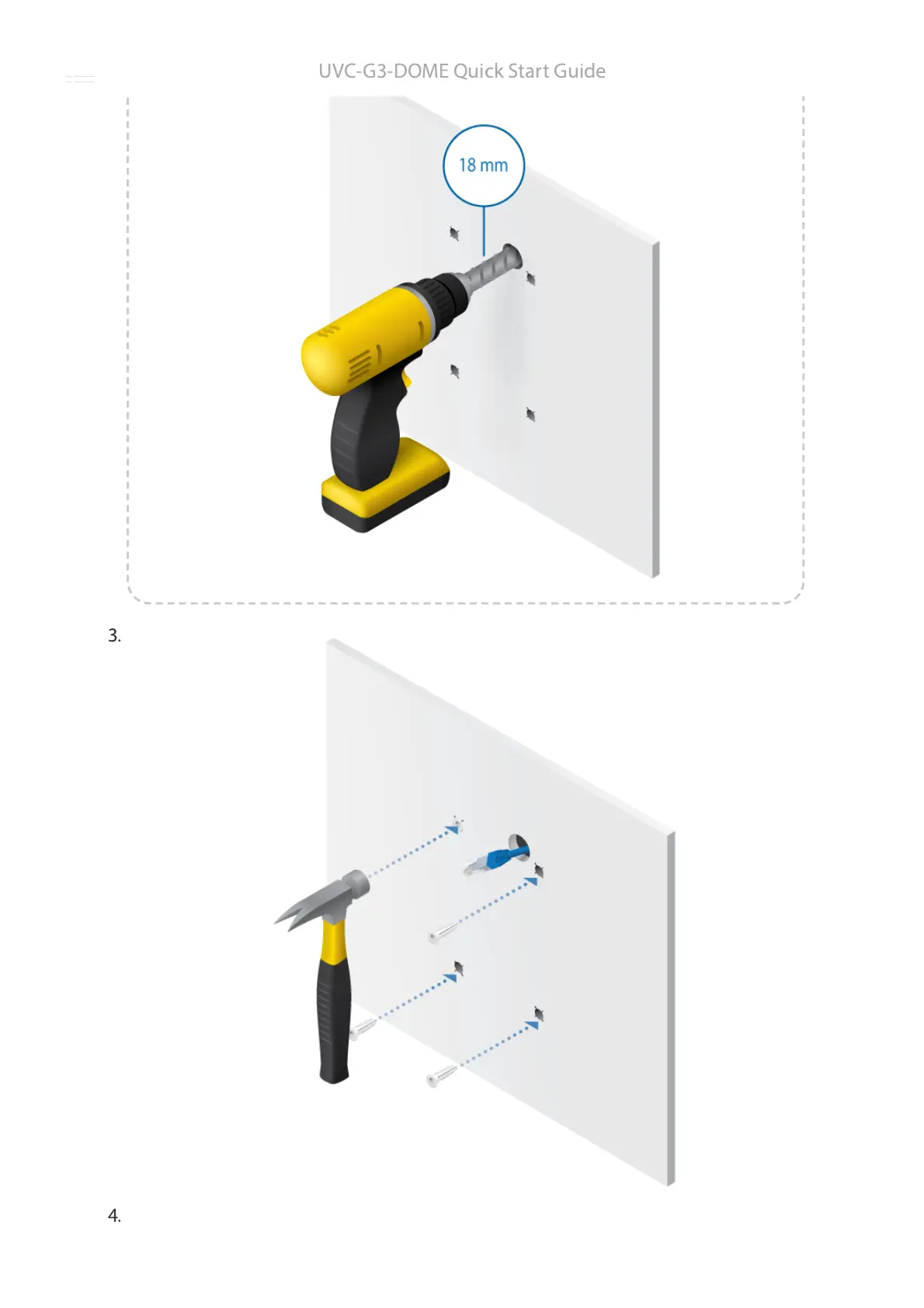 UVC-G3-DOME Quick Start Guide

18 mm

3.

4.