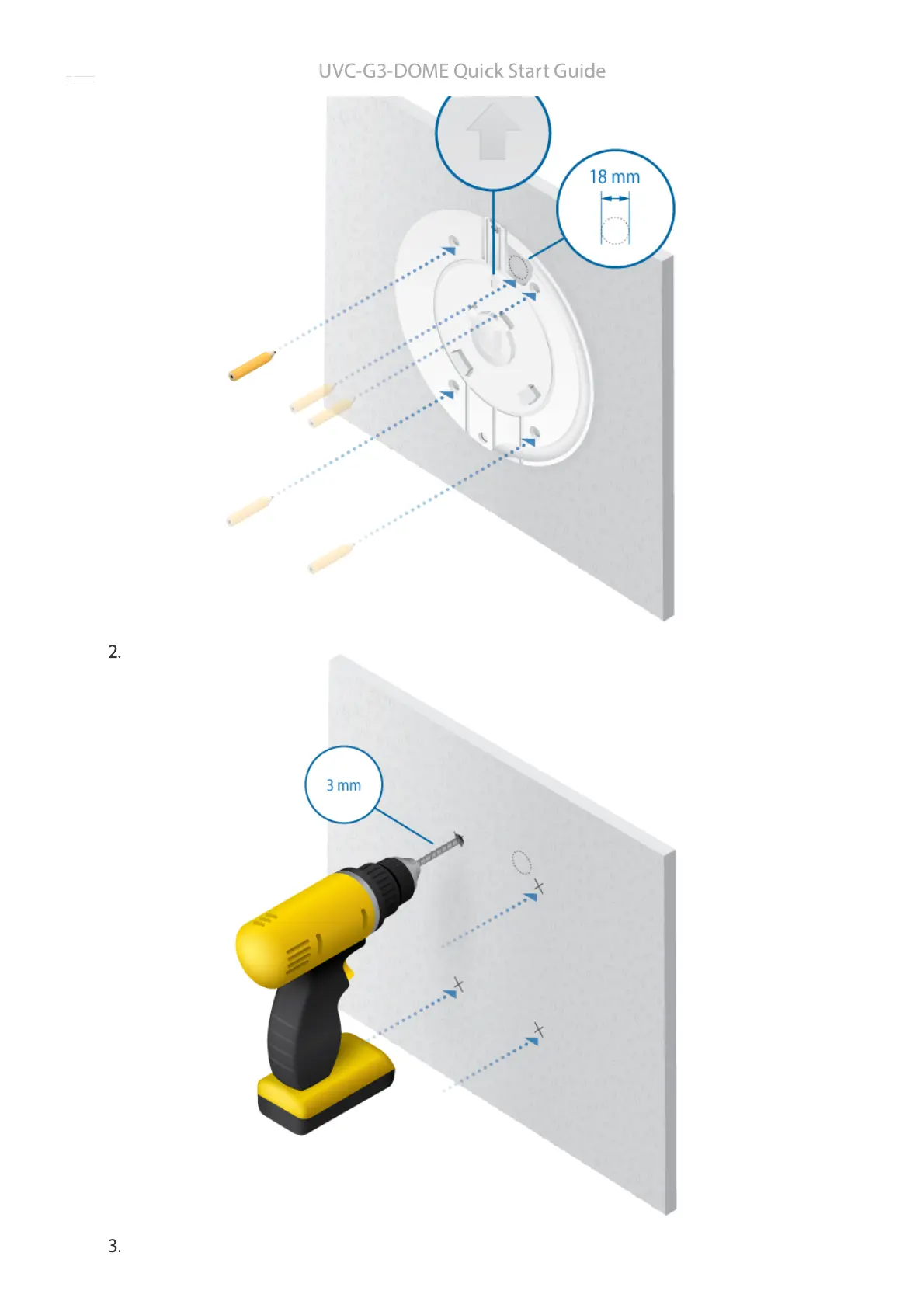 UVC-G3-DOME Quick Start Guide

18 mm

2.

3 mm

3.