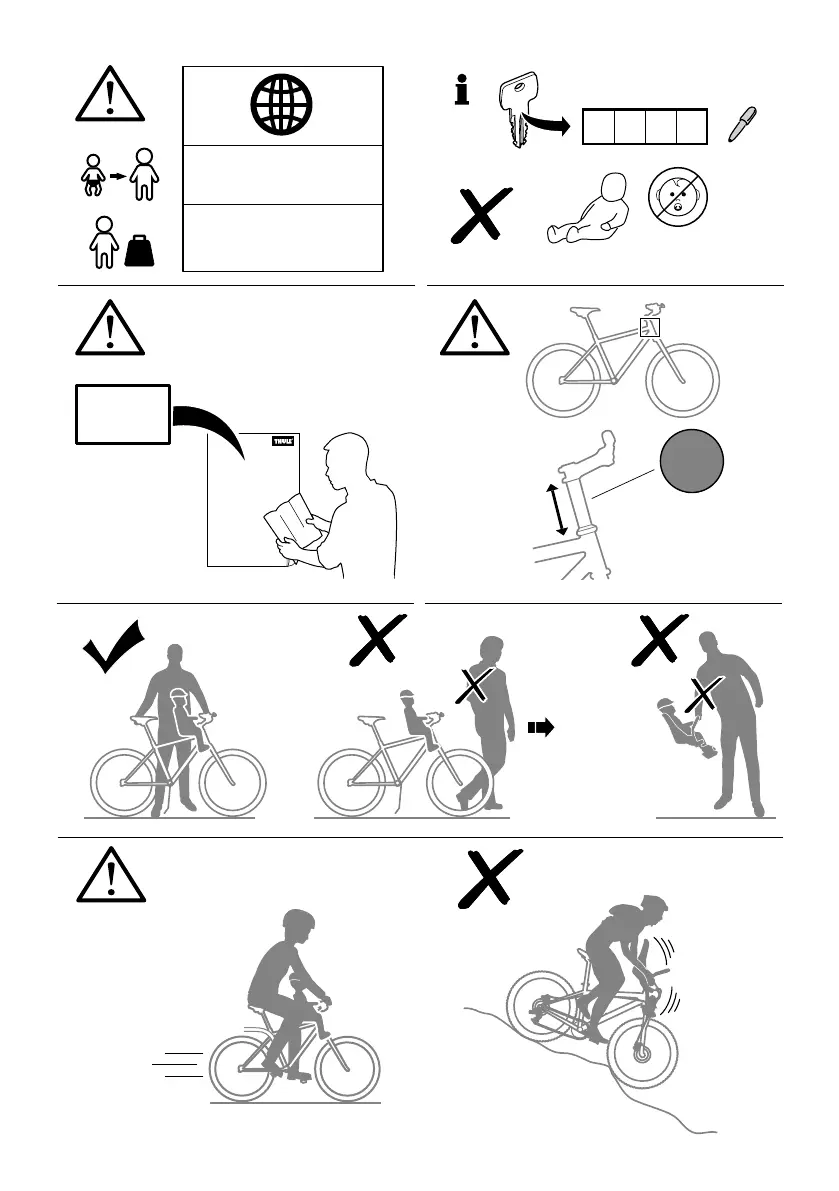 THULE