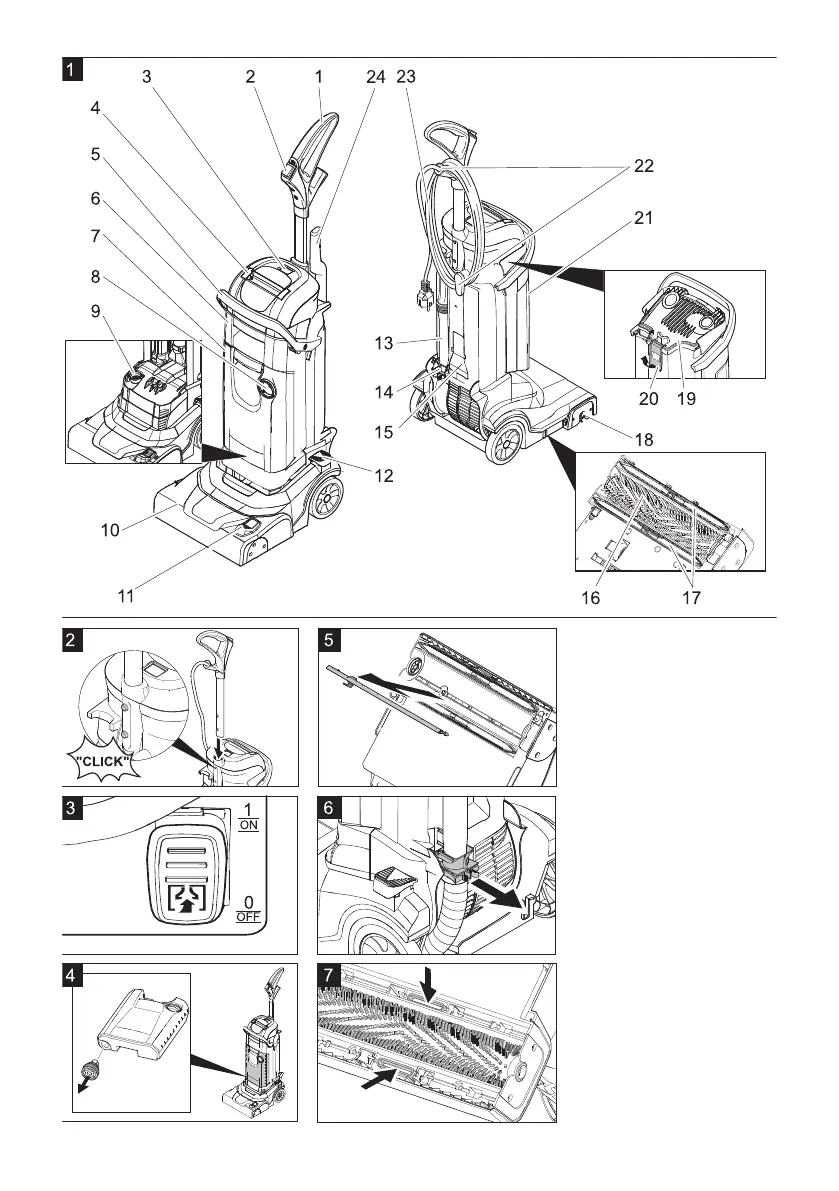 1

3 2 1 24 23

4

5

6

7

8

9

22

21

13

14

15

20 19

18

12

10

11

16 17

2

"CLICK"

5

3

1
ON

0
OFF

6

4

7