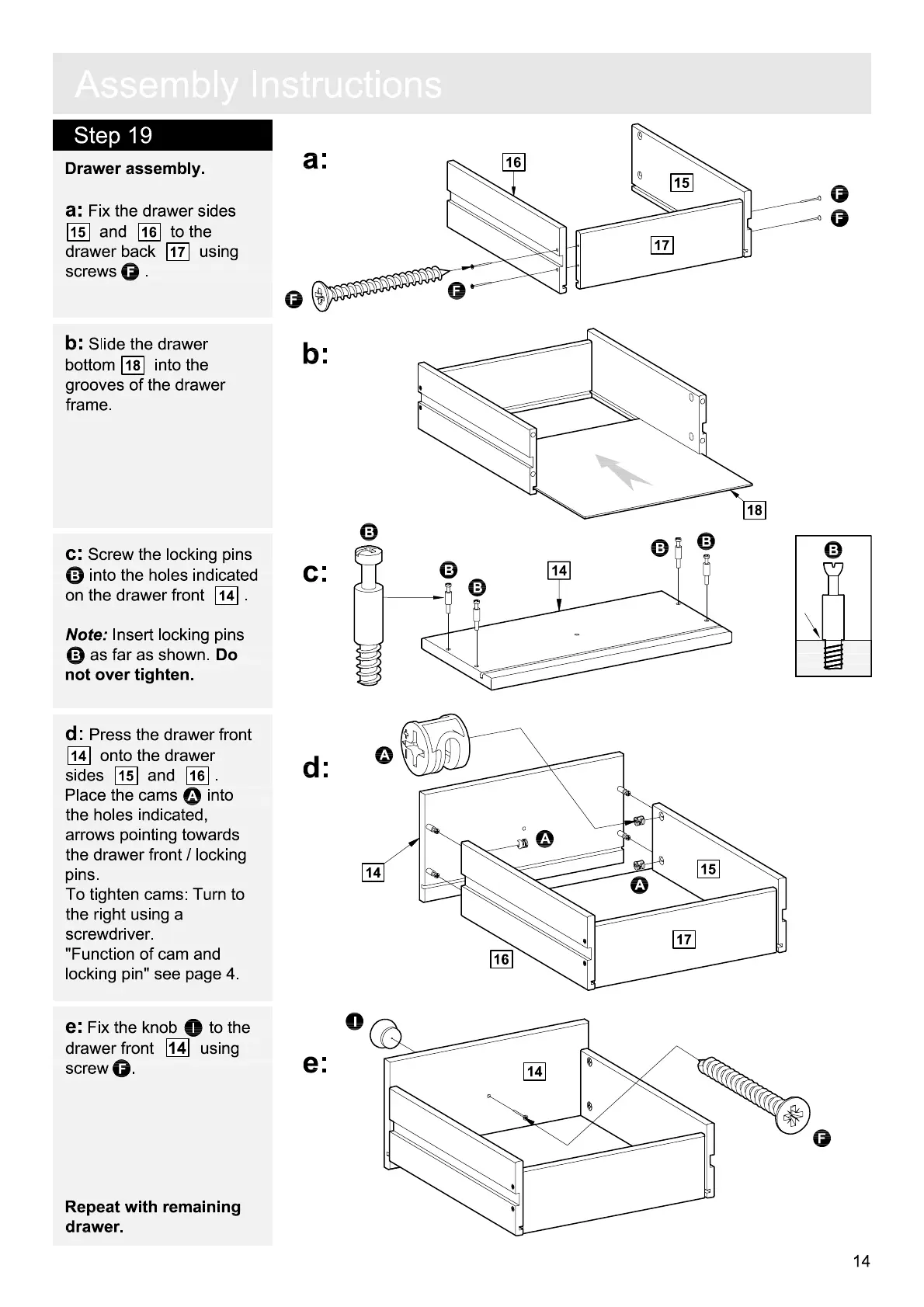 Assembly Instructions

Step 19

Drawer assembly.

a: Fix the drawer sides 15 and 16 to the drawer back 17 using screws F .

b: Slide the drawer bottom 18 into the grooves of the drawer frame.

c: Screw the locking pins B into the holes indicated on the drawer front 14 .

Note: Insert locking pins B as far as shown. Do not over tighten.

d: Press the drawer front 14 onto the drawer sides 15 and 16 . Place the cams A into the holes indicated, arrows pointing towards the drawer front / locking pins.
To tighten cams: Turn to the right using a screwdriver.
"Function of cam and locking pin" see page 4.

e: Fix the knob I to the drawer front 14 using screw F.

Repeat with remaining drawer.

a:
16
15
17
F
F
F
F

b:
18

c:
B
B
B
14
B
B
B

d:
A
A
A
14
15
17
16

e:
I
14
F

14