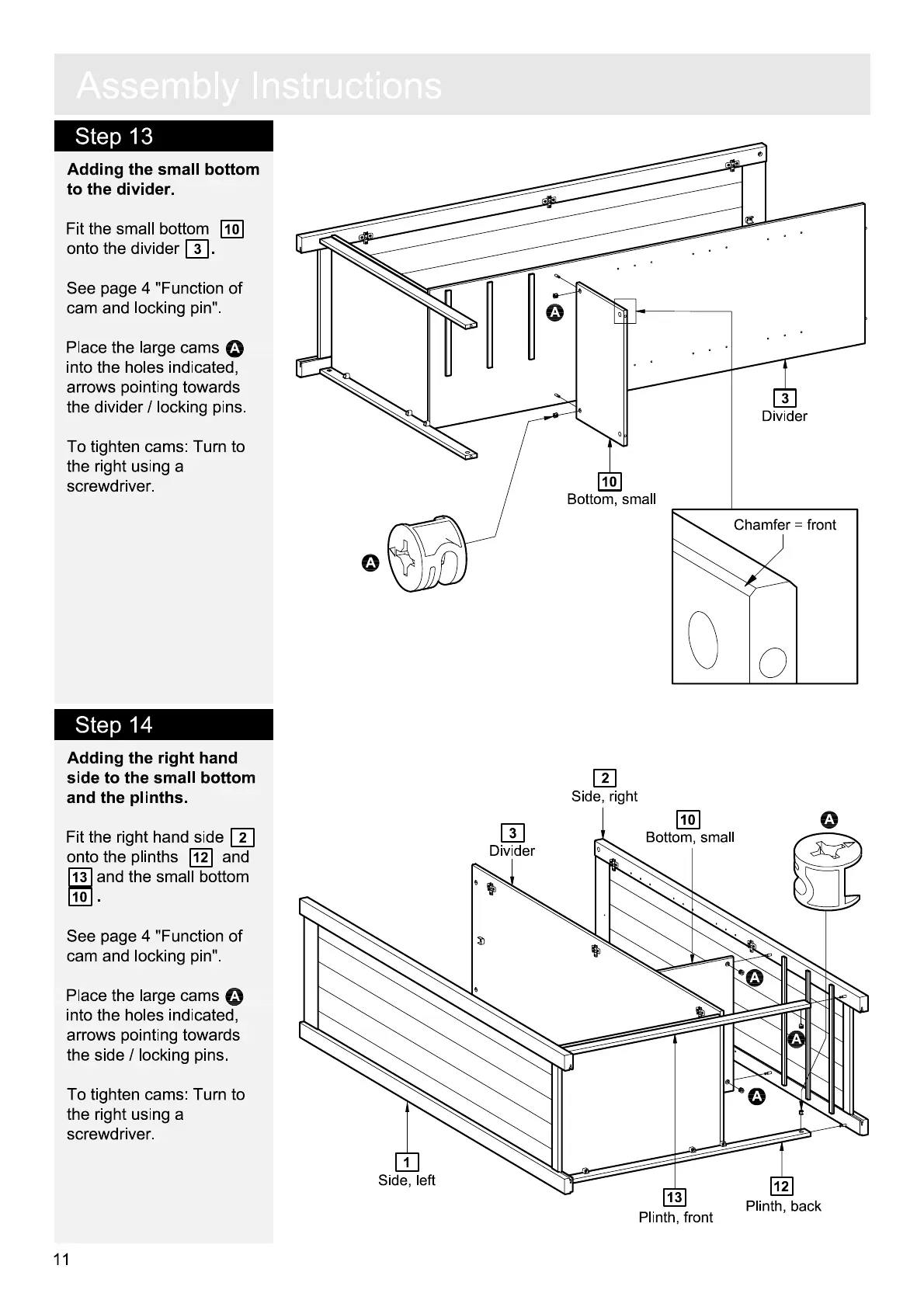 Assembly Instructions

Step 13

Adding the small bottom to the divider.

Fit the small bottom 10 onto the divider 3.

See page 4 "Function of cam and locking pin".

Place the large cams A into the holes indicated, arrows pointing towards the divider / locking pins.

To tighten cams: Turn to the right using a screwdriver.

A

3
Divider

10
Bottom, small

A

Chamfer = front

Step 14

Adding the right hand side to the small bottom and the plinths.

Fit the right hand side 2 onto the plinths 12 and 13 and the small bottom 10.

See page 4 "Function of cam and locking pin".

Place the large cams A into the holes indicated, arrows pointing towards the side / locking pins.

To tighten cams: Turn to the right using a screwdriver.

2
Side, right

3
Divider

10
Bottom, small

A

A

A

A

1
Side, left

13
Plinth, front

12
Plinth, back

11