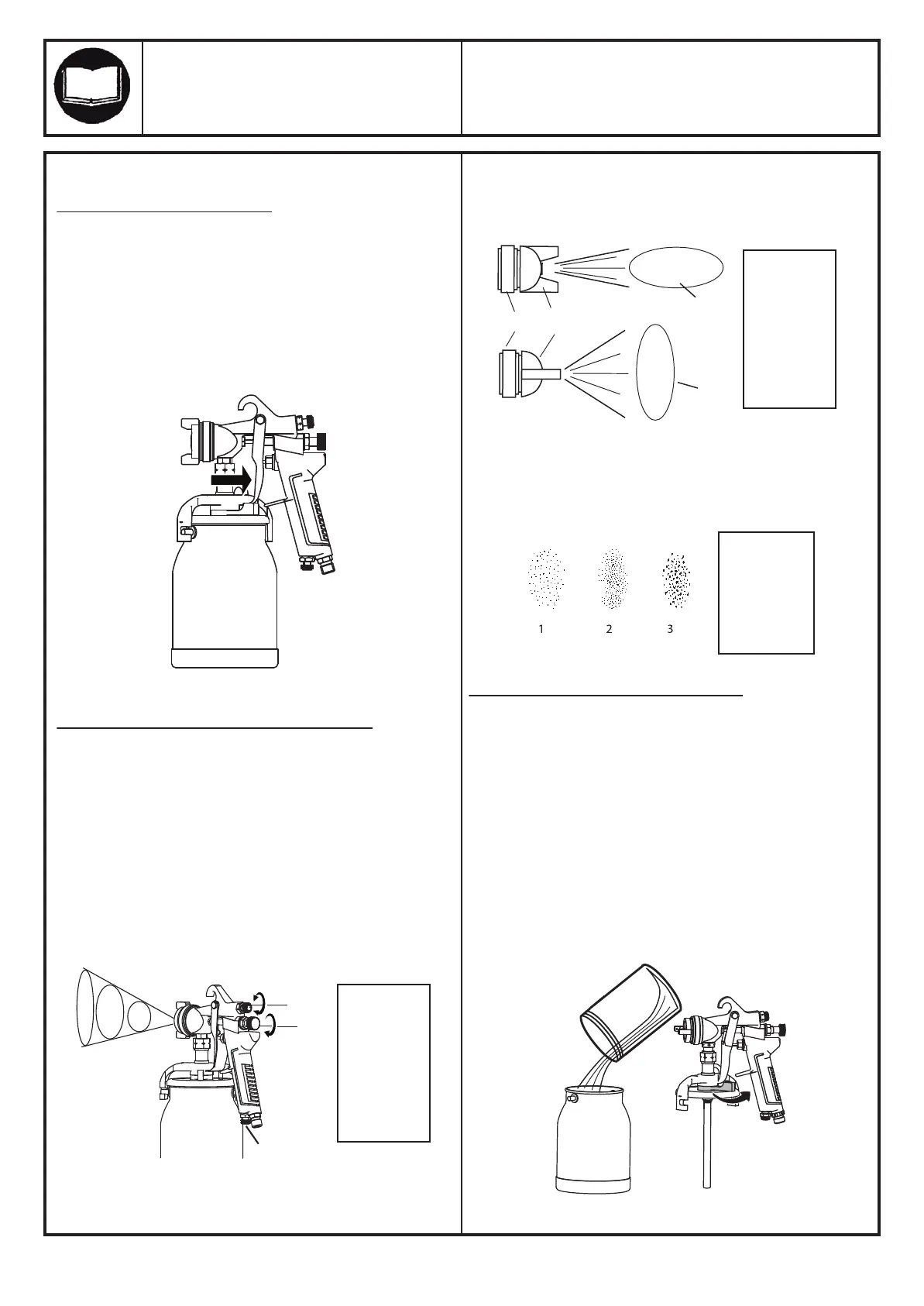 1

2

3