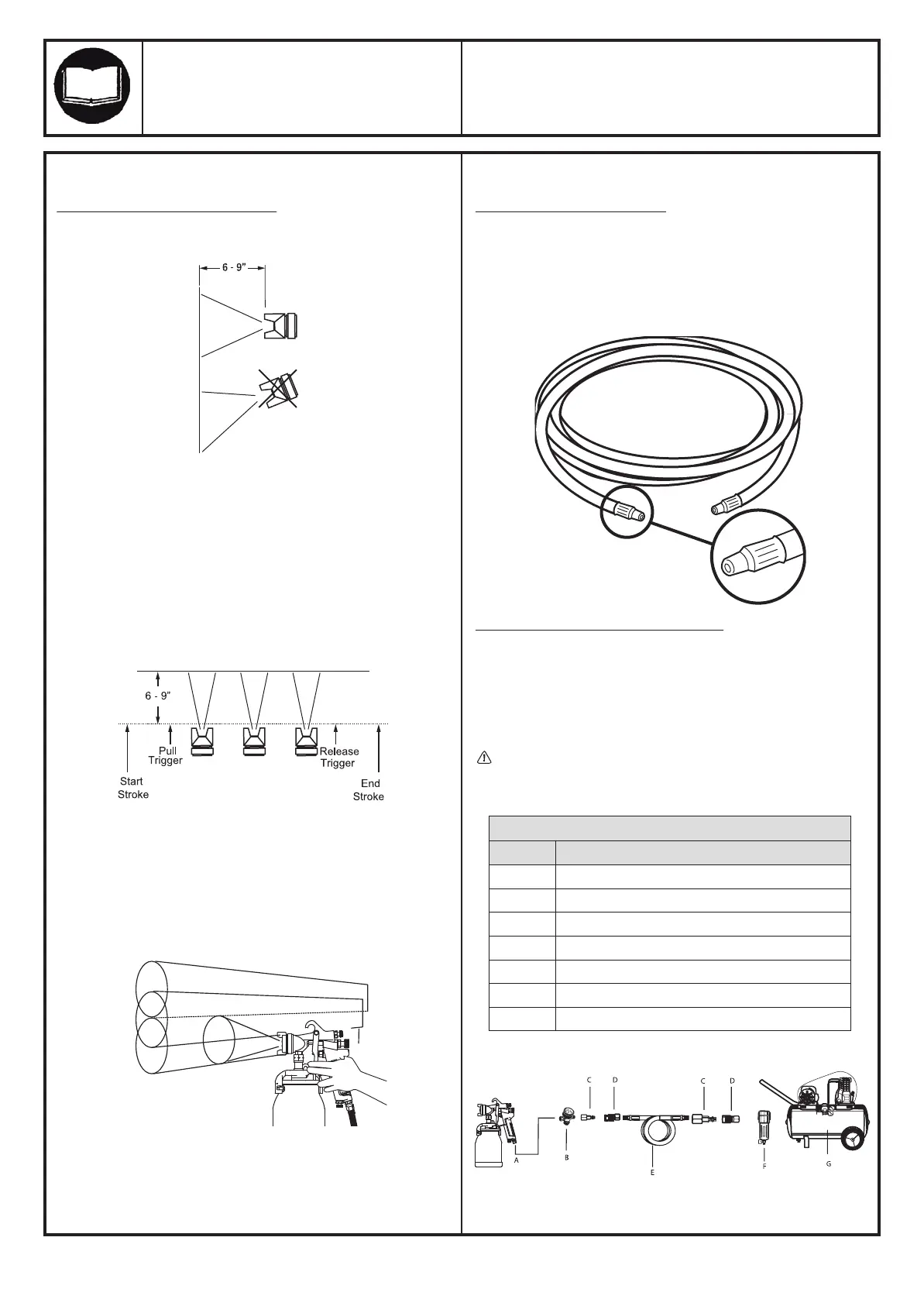 6 - 9"

6 - 9"

Pull Trigger

Release Trigger

Start Stroke

End Stroke

C D C D

A B E F G