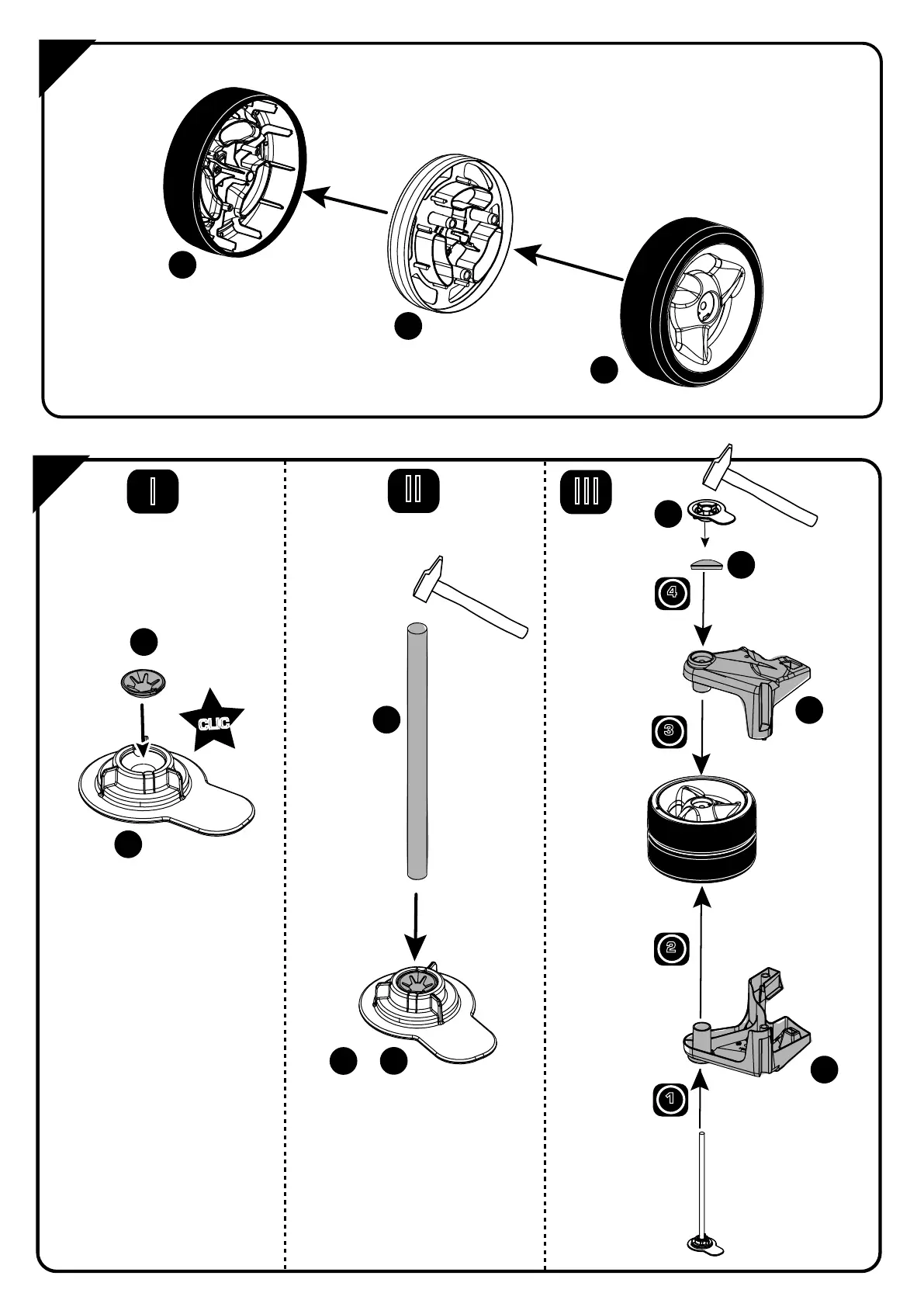 I

II

III

CLIC

4

3

2

1