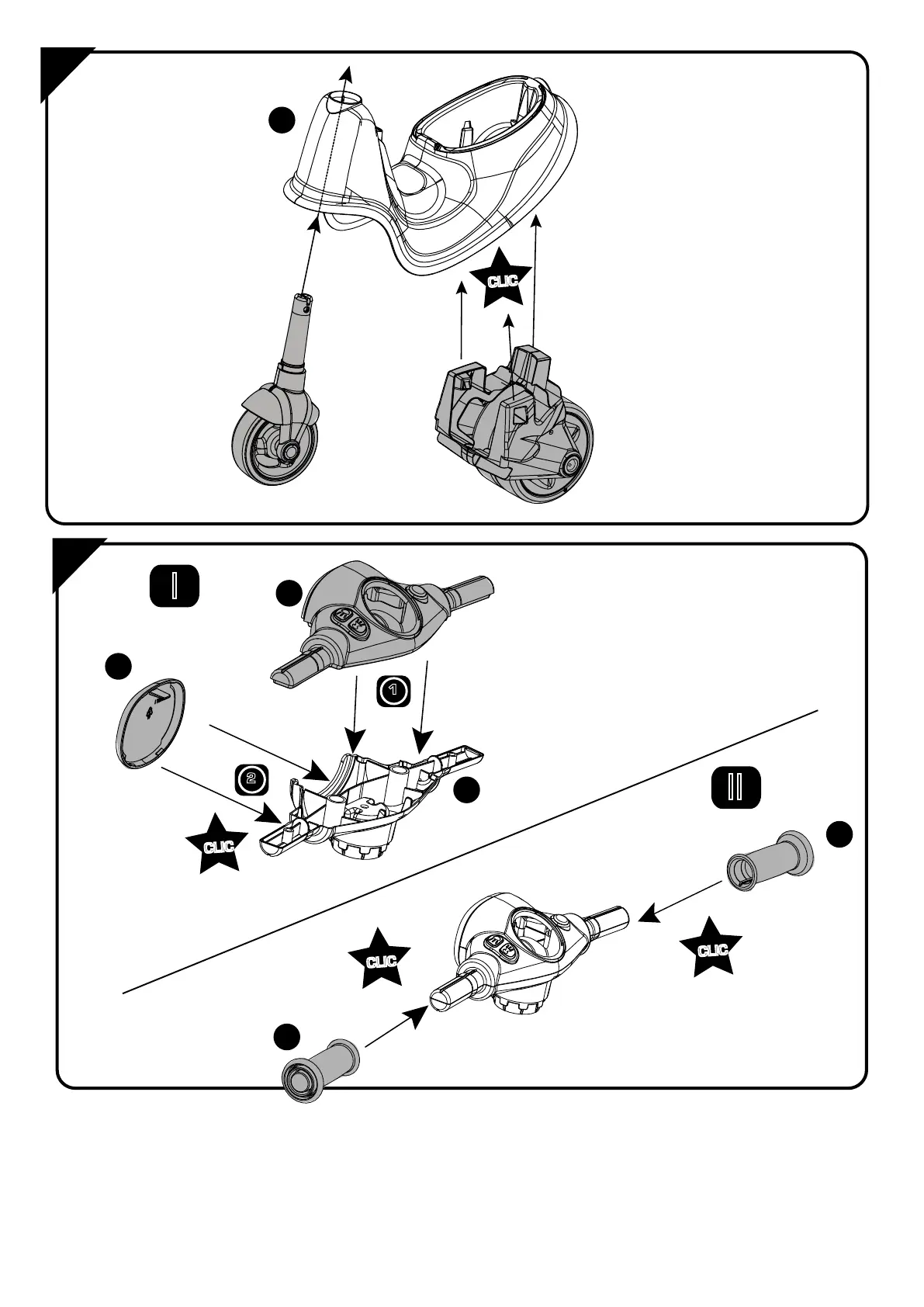 CLIC

I

1

2

CLIC

II

CLIC

CLIC