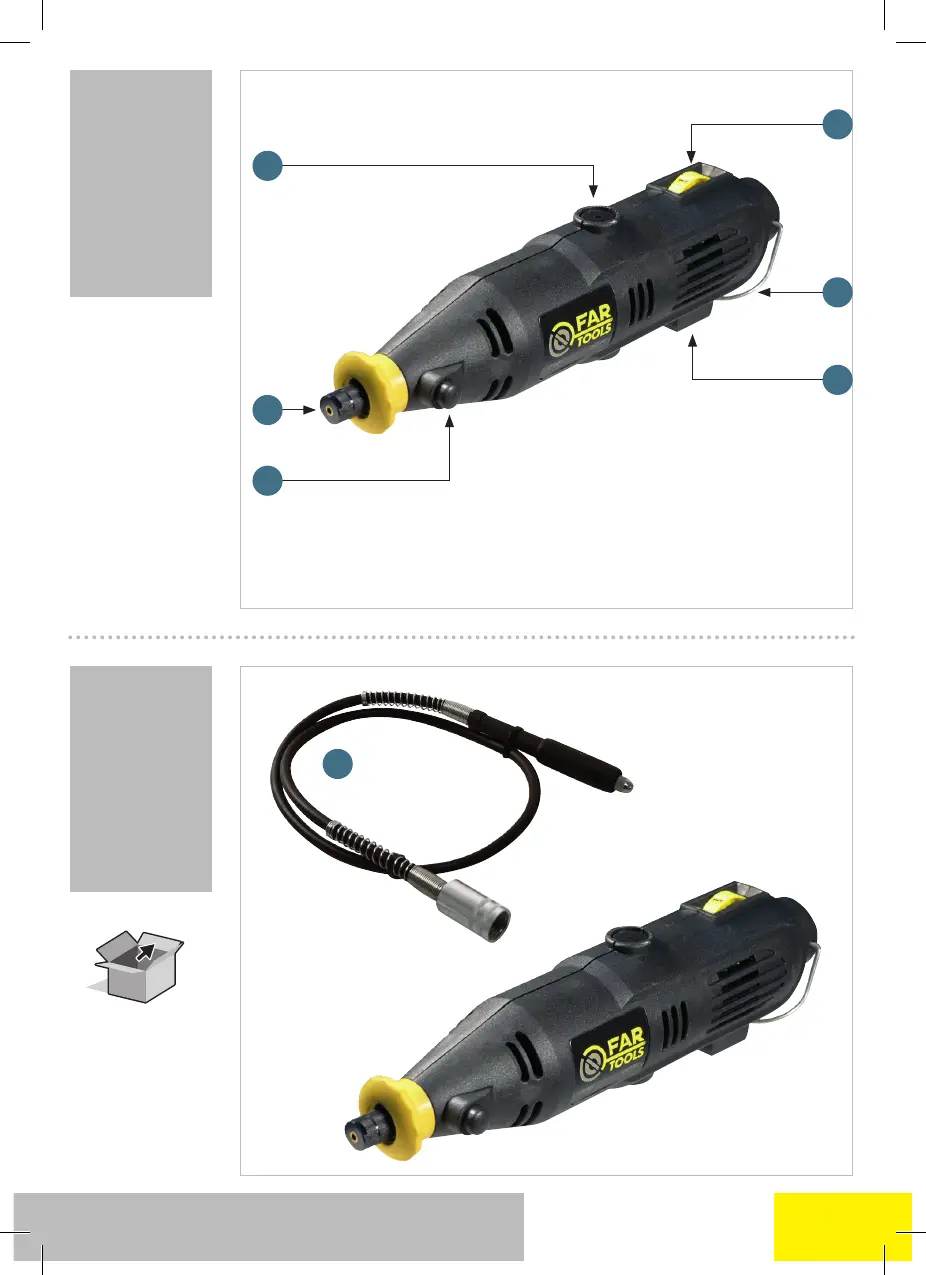 FAR TOOLS

FAR TOOLS