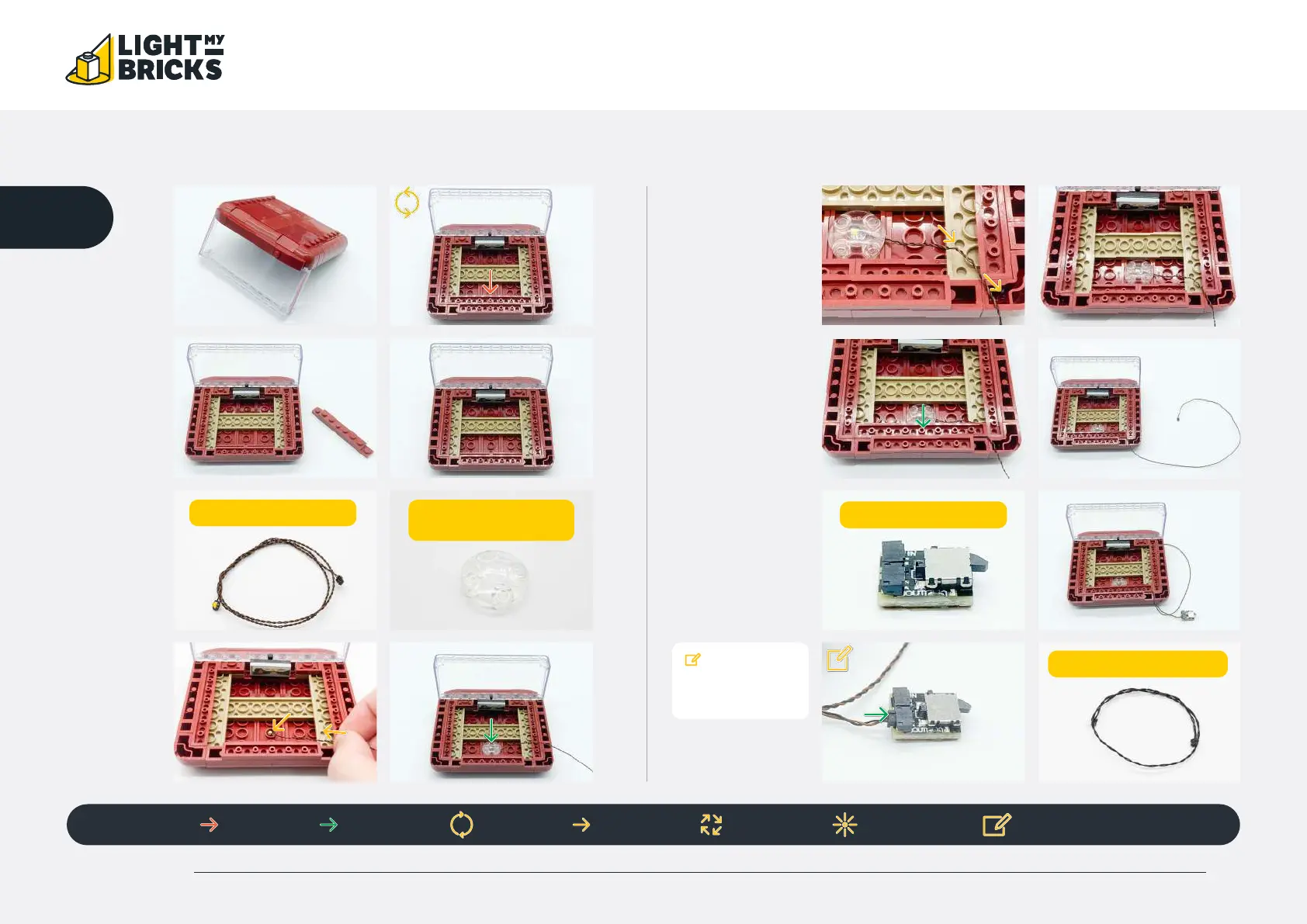 LIGHT MY BRICKS