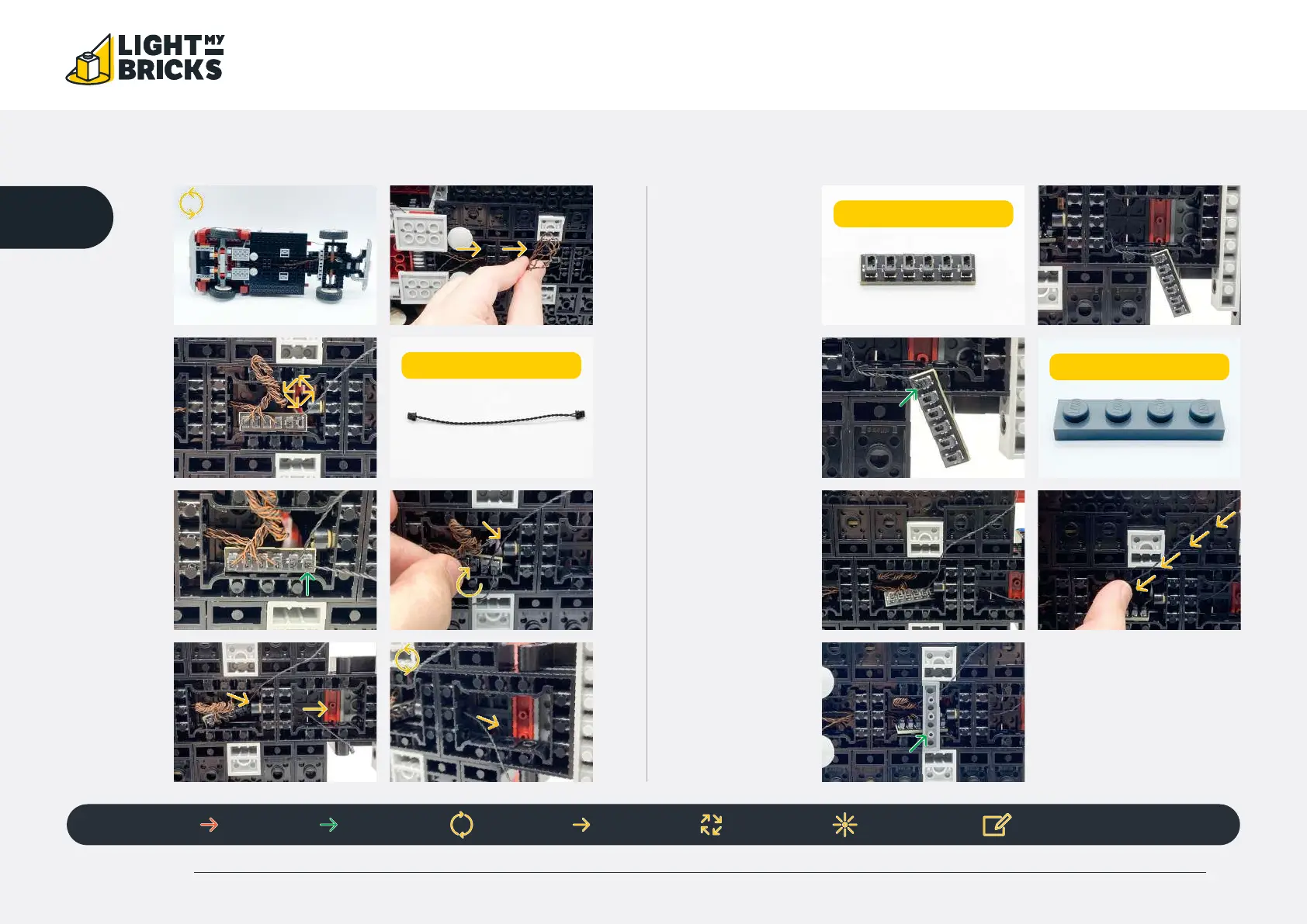 LIGHT MY BRICKS