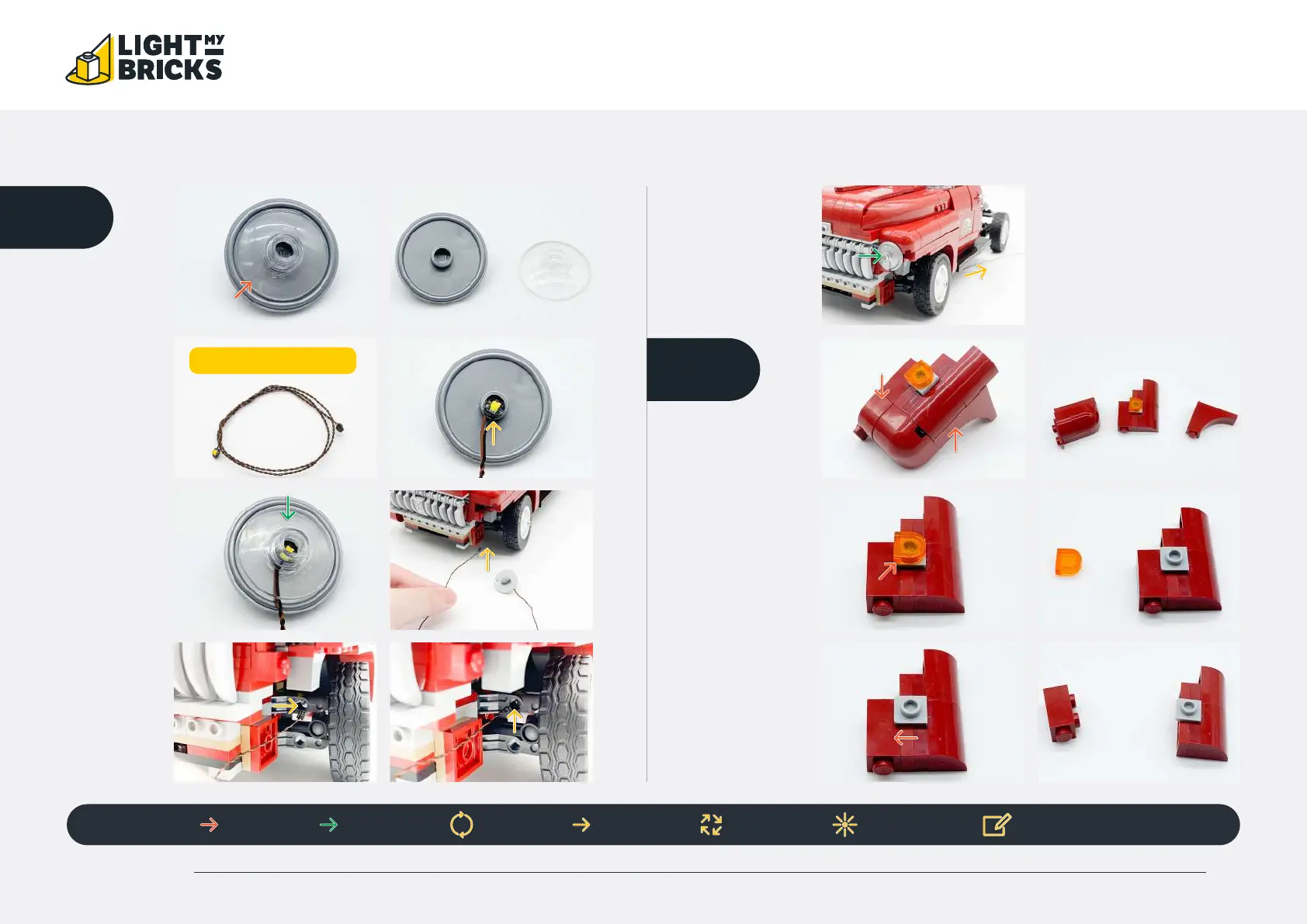 LIGHT MY BRICKS