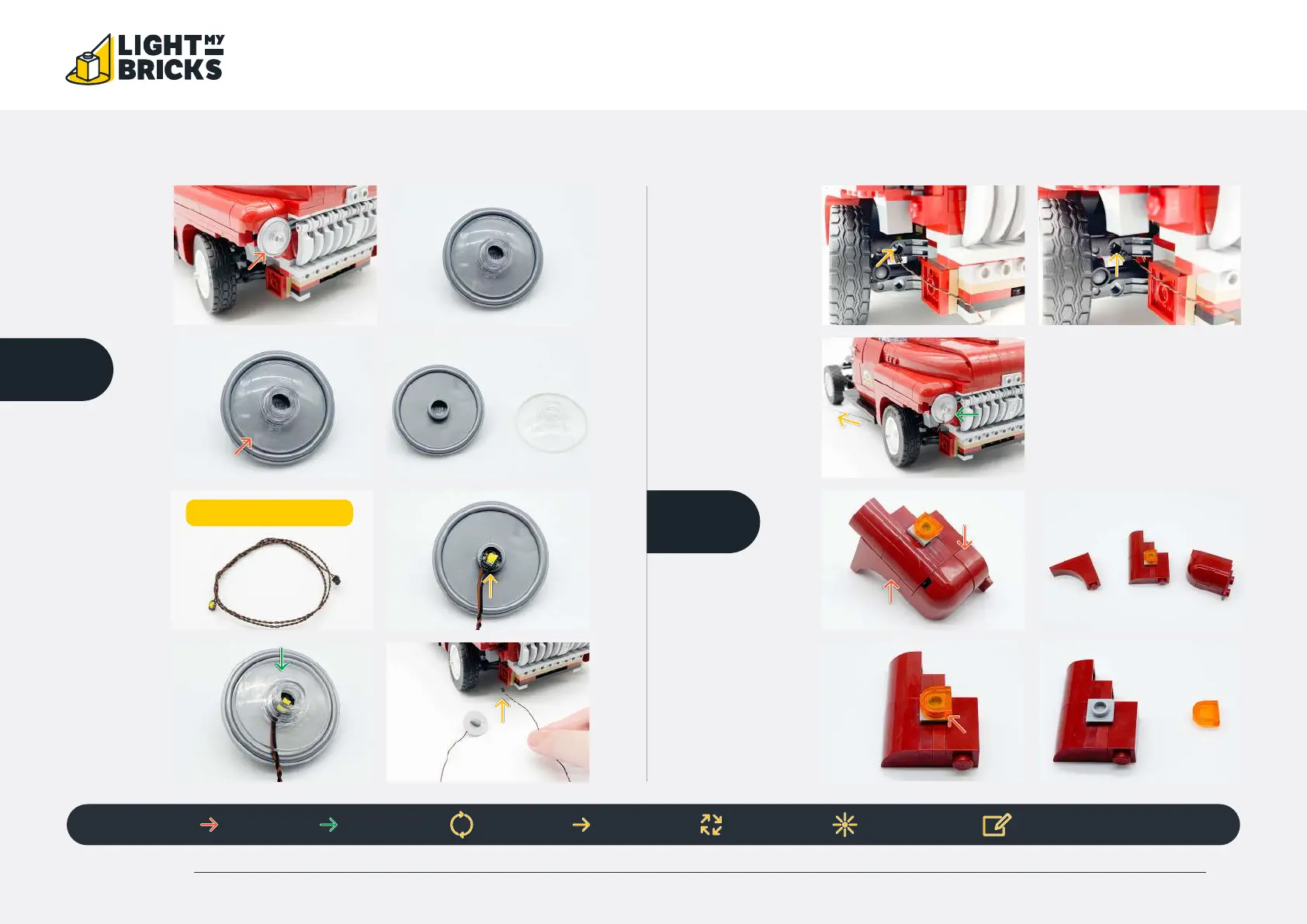 LIGHT MY BRICKS