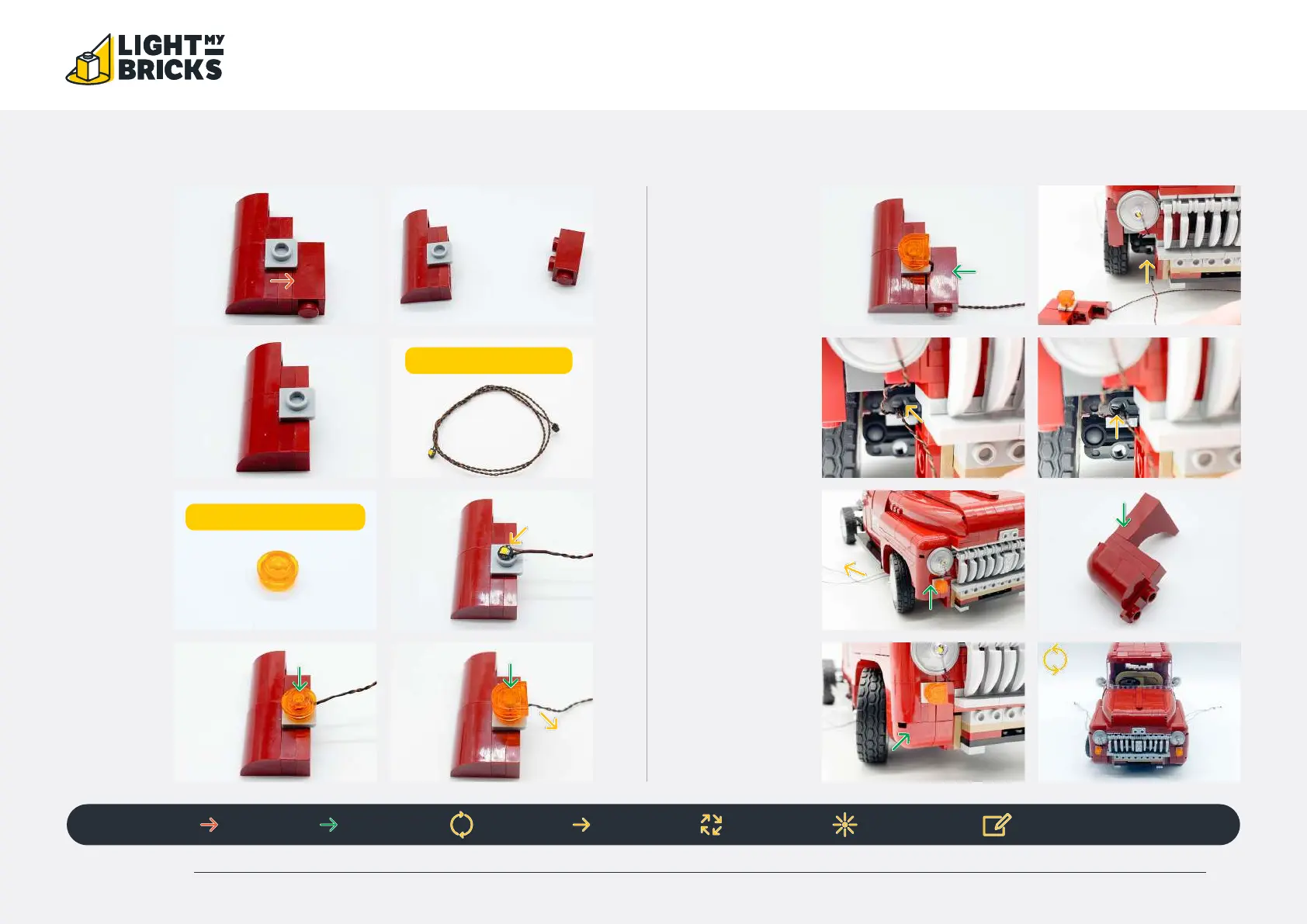 LIGHT MY BRICKS