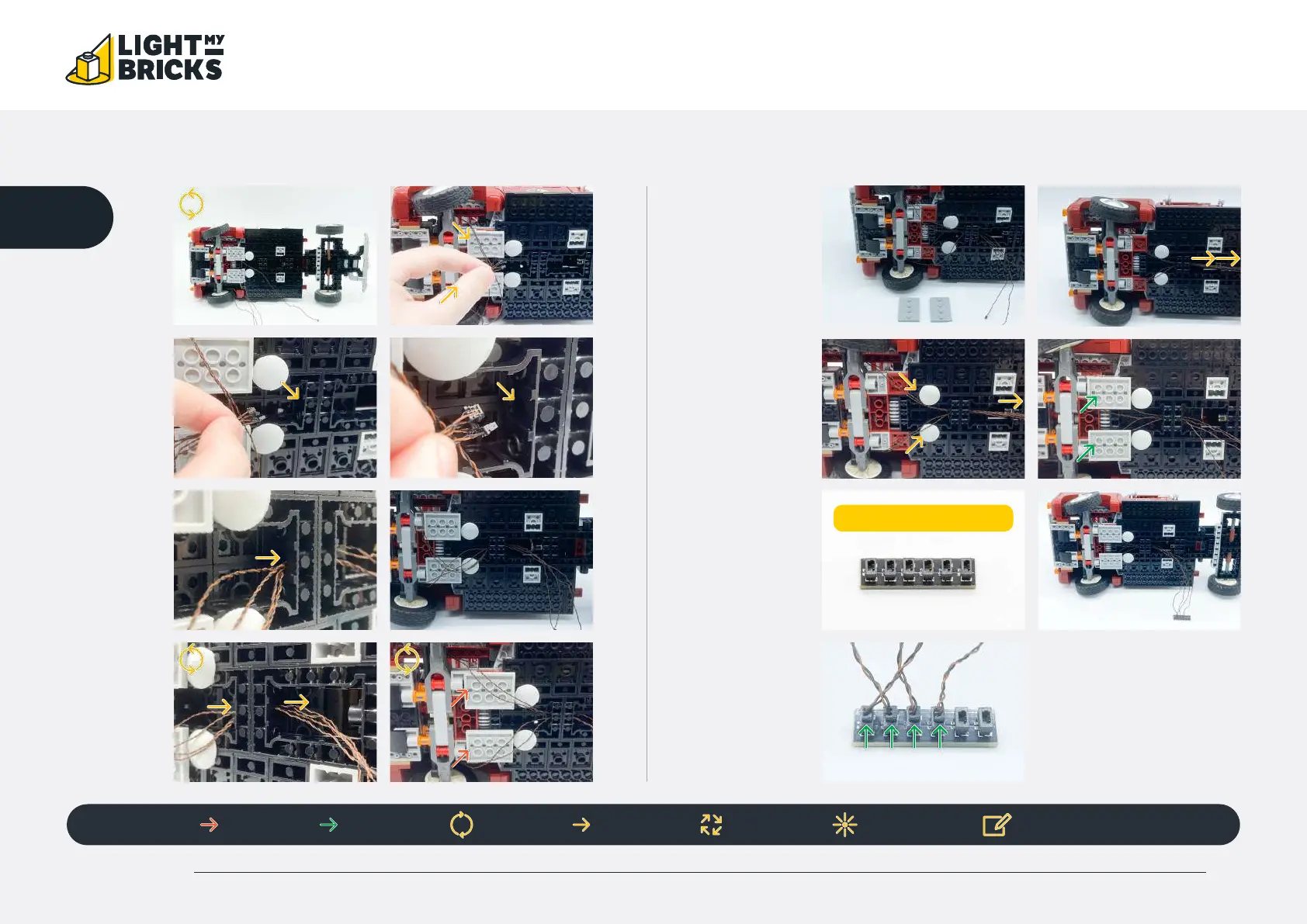 LIGHT MY BRICKS