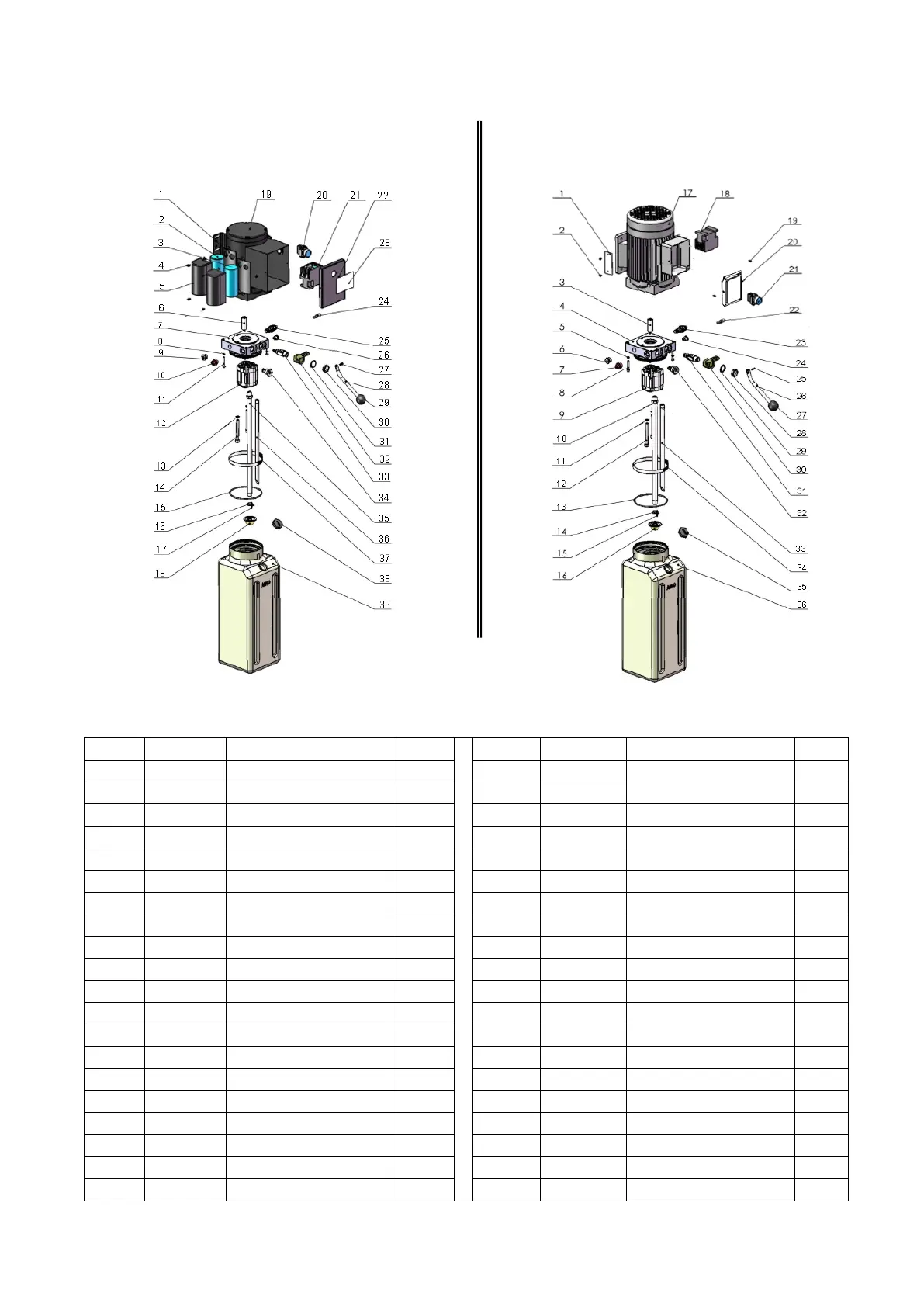 1
2
3
4
5
6
7
8
9
10
11
12
13
14
15
16
17
18
19
20
21
22
23
24
25
26
27
28
29
30
31
32
33
34
35
36
37
38
39

1
2
3
4
5
6
7
8
9
10
11
12
13
14
15
16
17
18
19
20
21
22
23
24
25
26
27
28
29
30
31
32
33
34
35
36