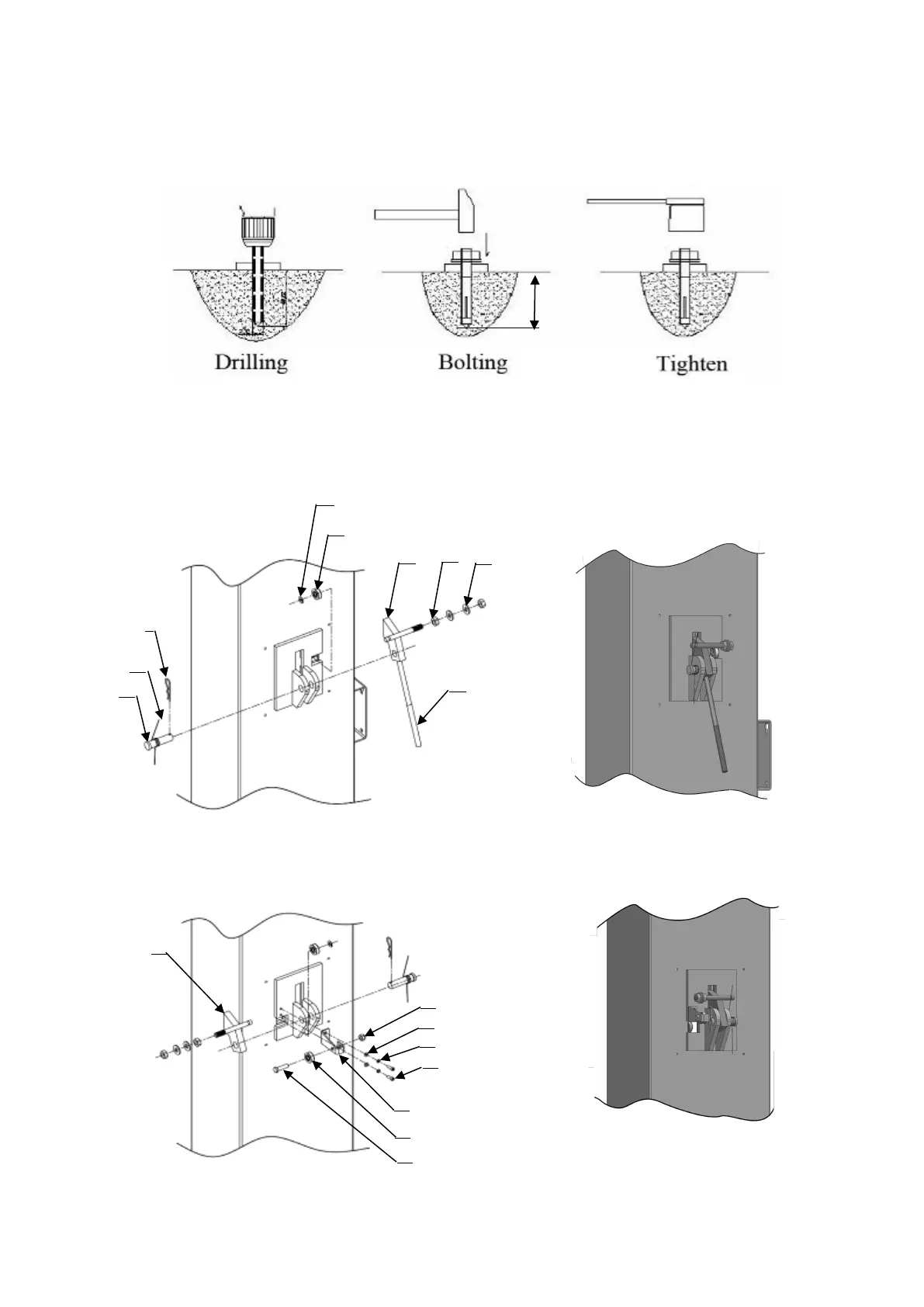 Drilling

Bolting

Tighten