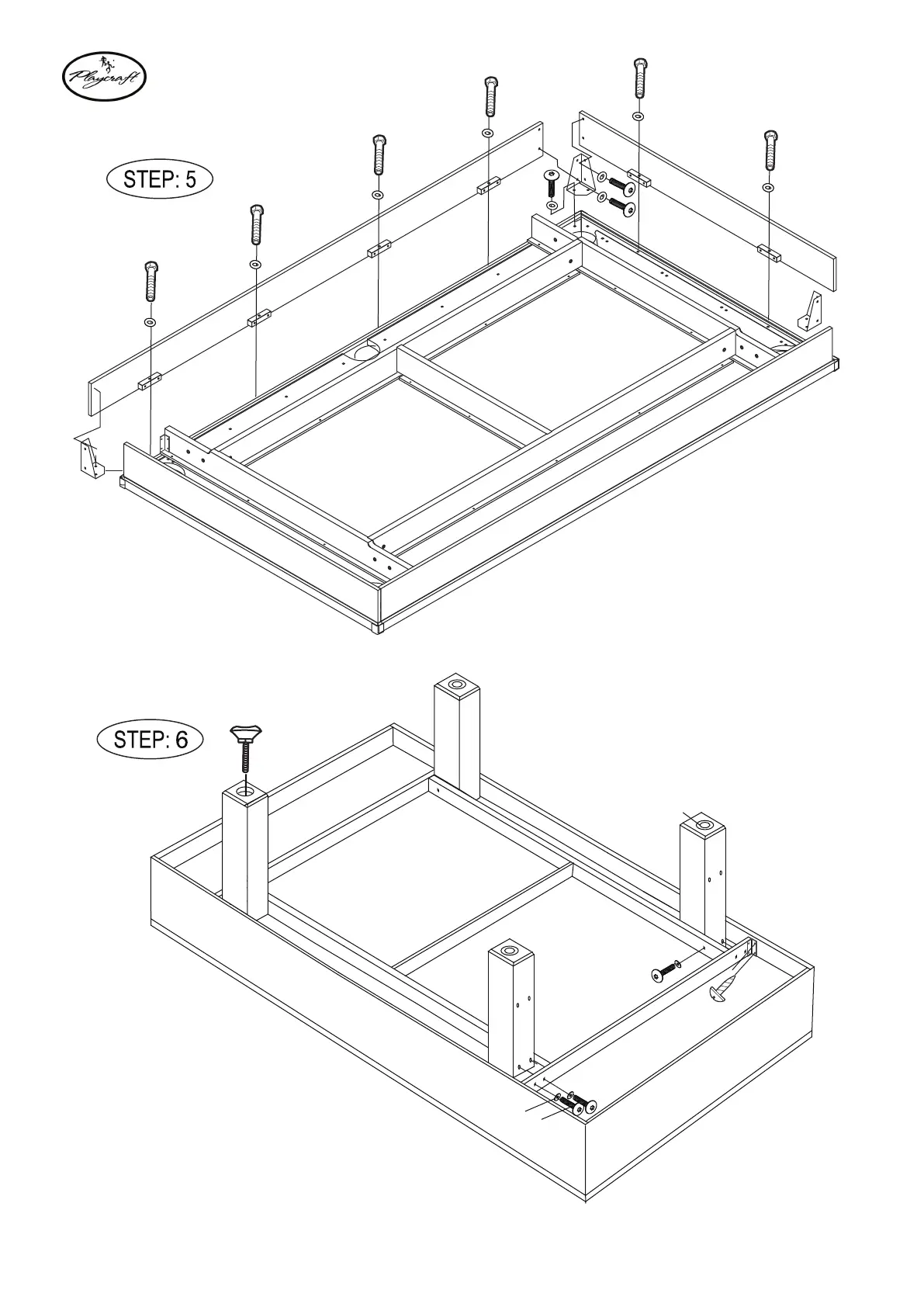 Playcraft

STEP: 5

STEP: 6