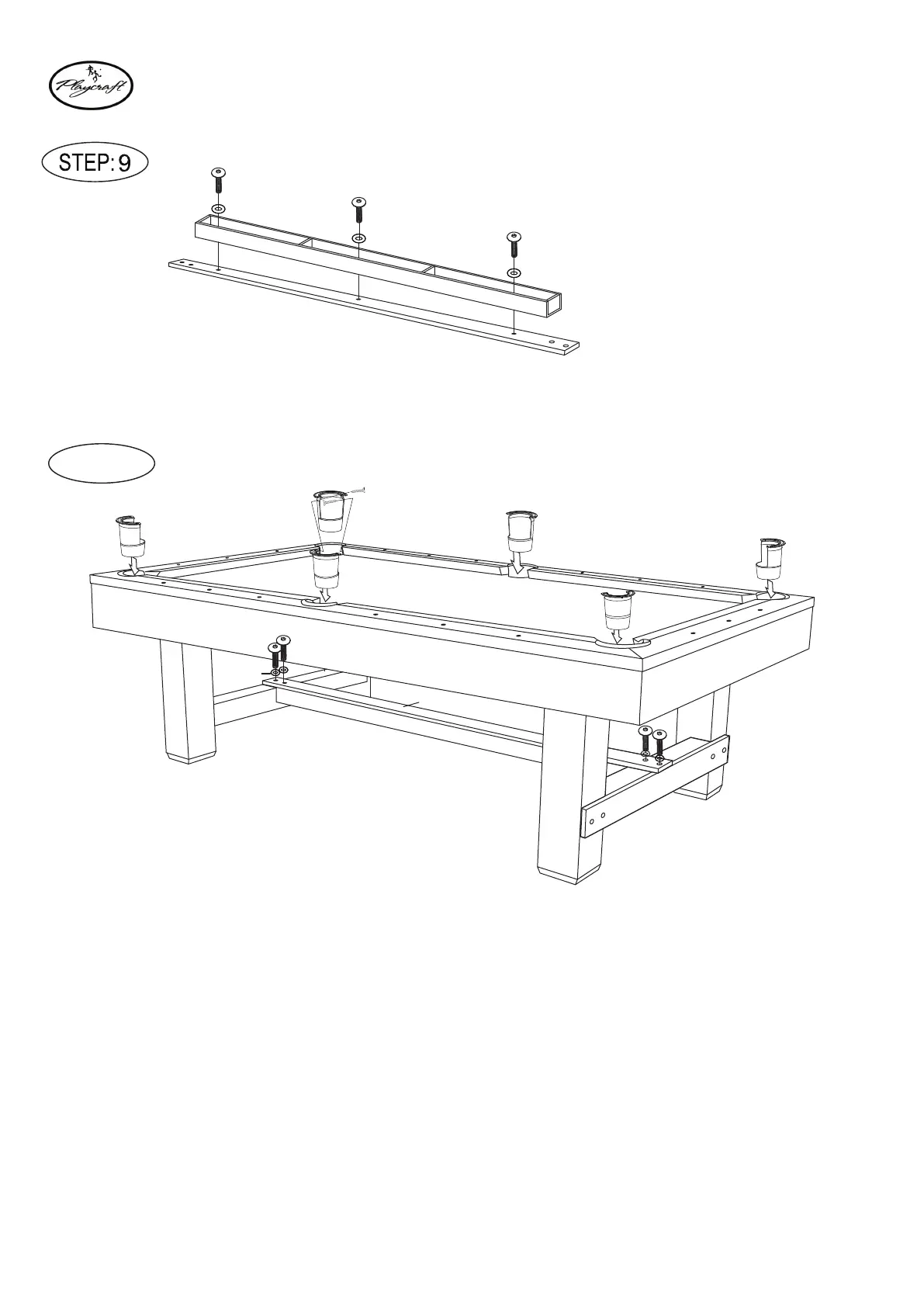 Playcraft

STEP: 9